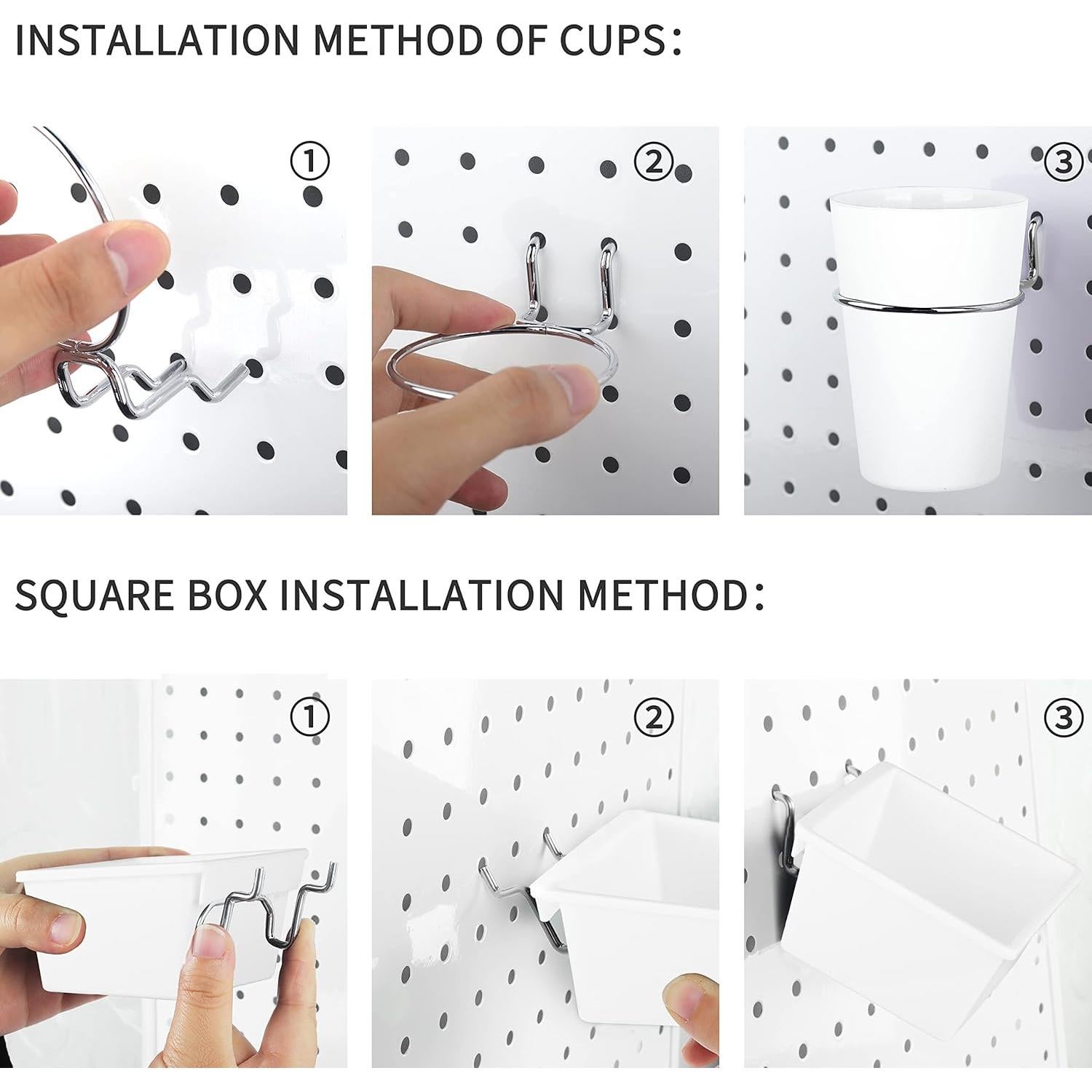 INSTALLATION METHOD OF CUPS:

①

②

③

SQUARE BOX INSTALLATION METHOD:

①

②

③