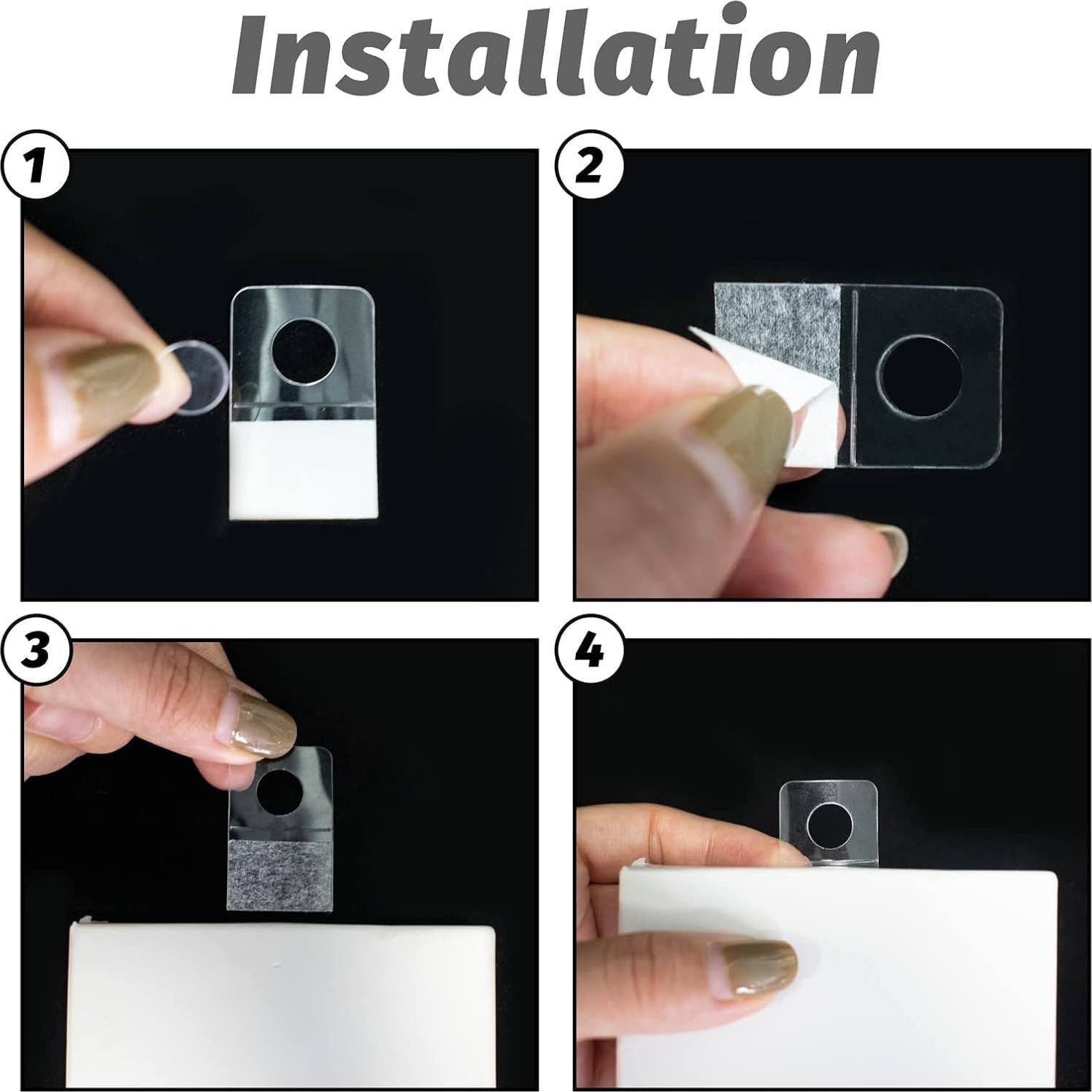 Installation

1

2

3

4