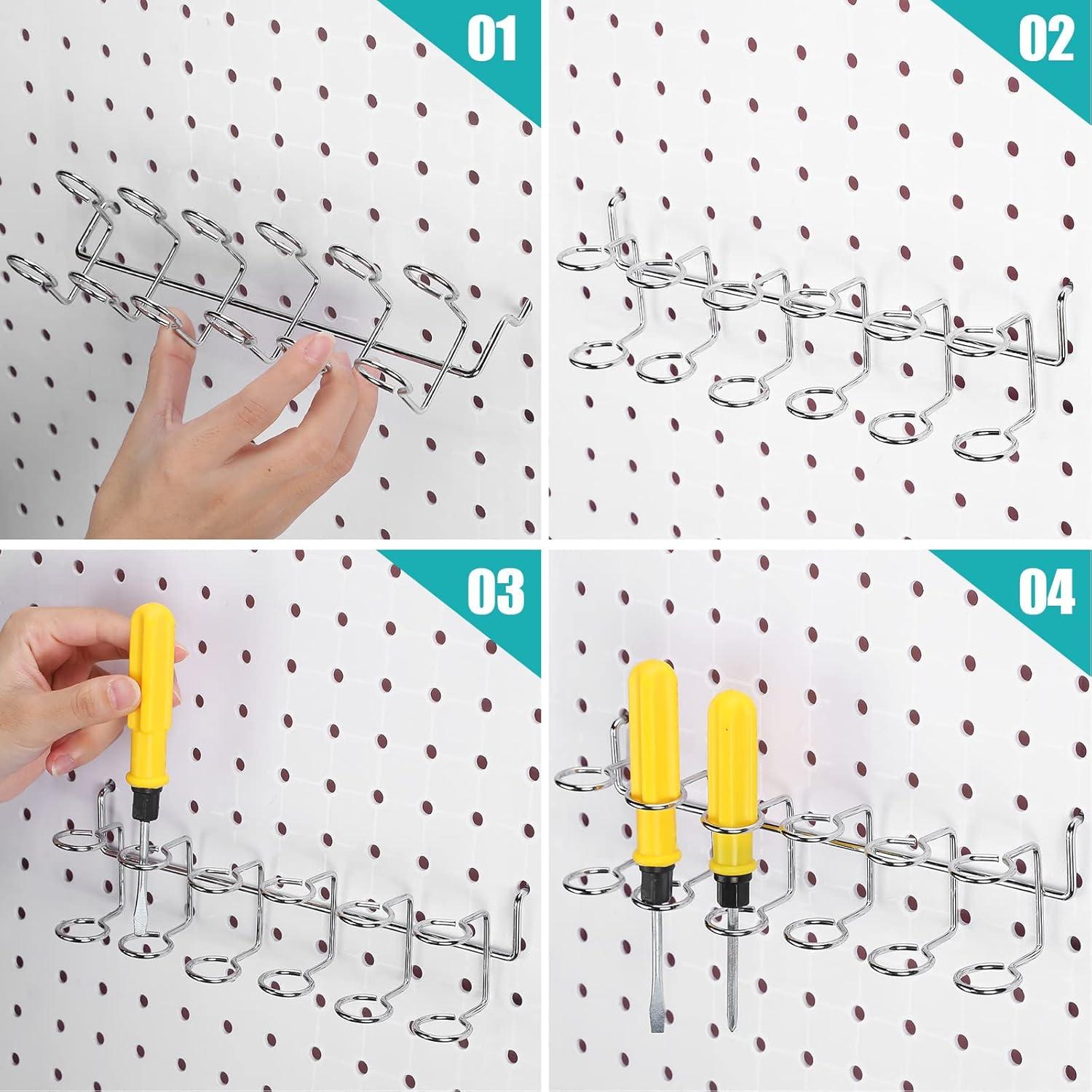 01

02

03

04