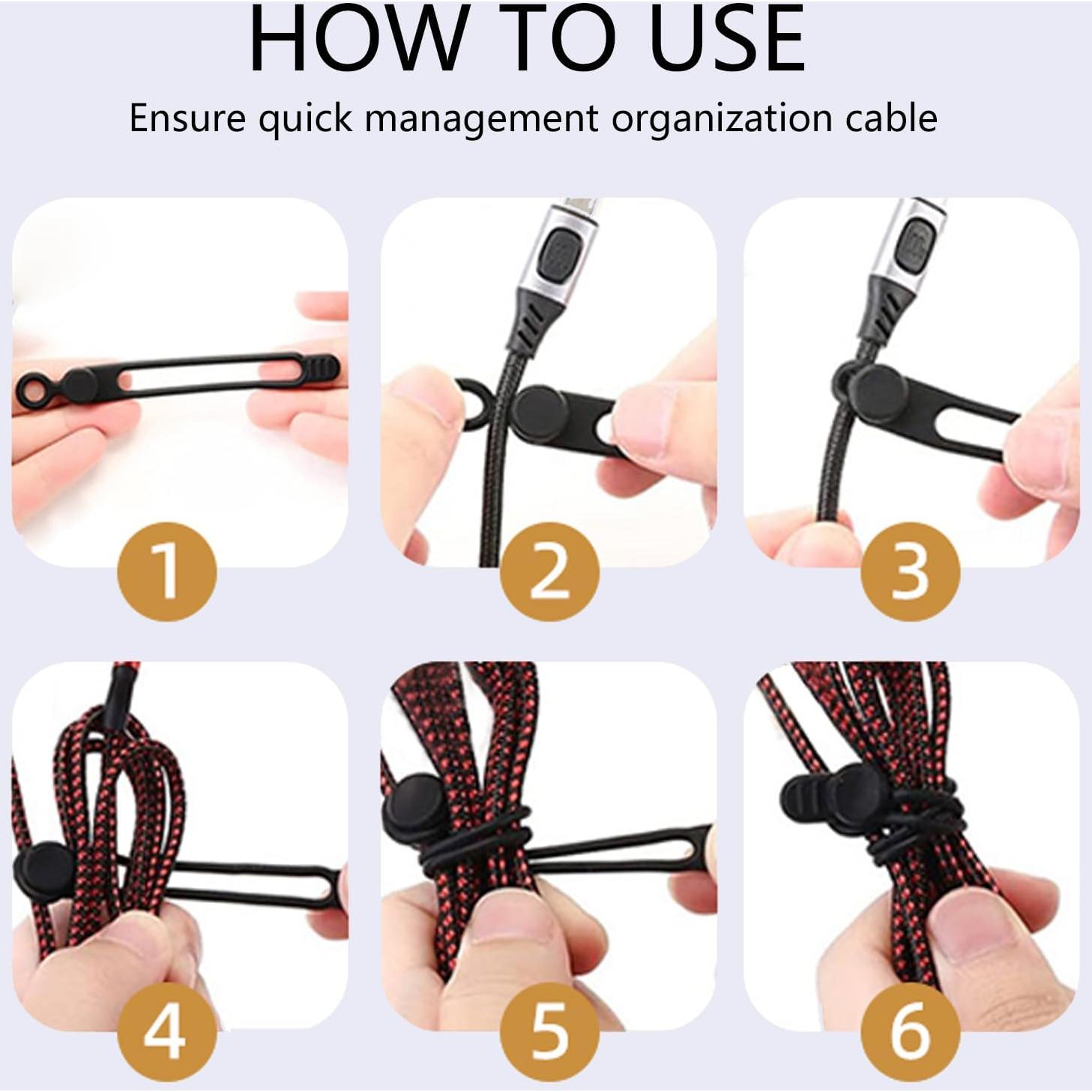 HOW TO USE

Ensure quick management organization cable

1

2

3

4

5

6