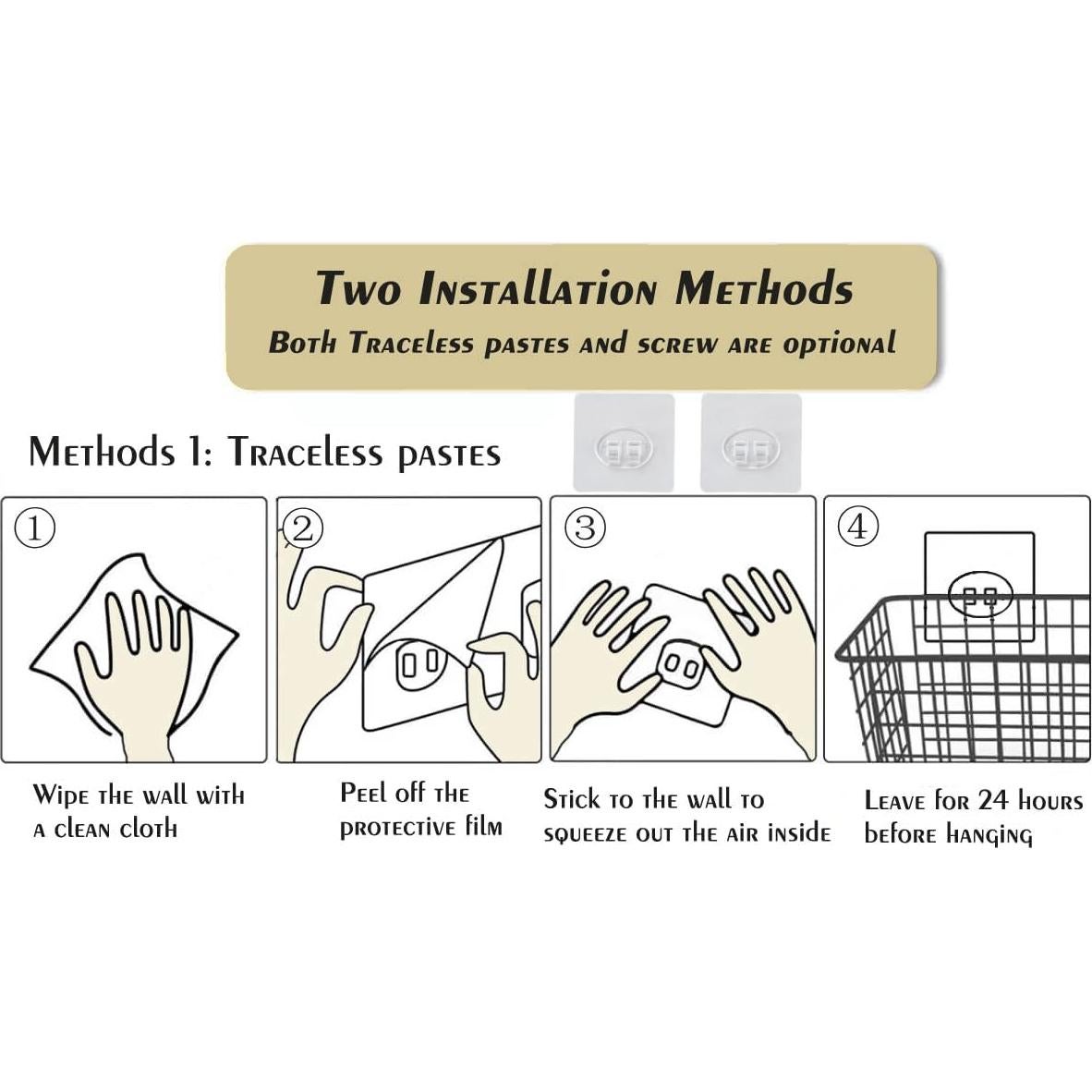 Two Installation Methods
Both Traceless pastes and screw are optional

Methods 1: Traceless pastes

①

Wipe the wall with a clean cloth

②

Peel off the protective film

③

Stick to the wall to squeeze out the air inside

④

Leave for 24 hours before hanging