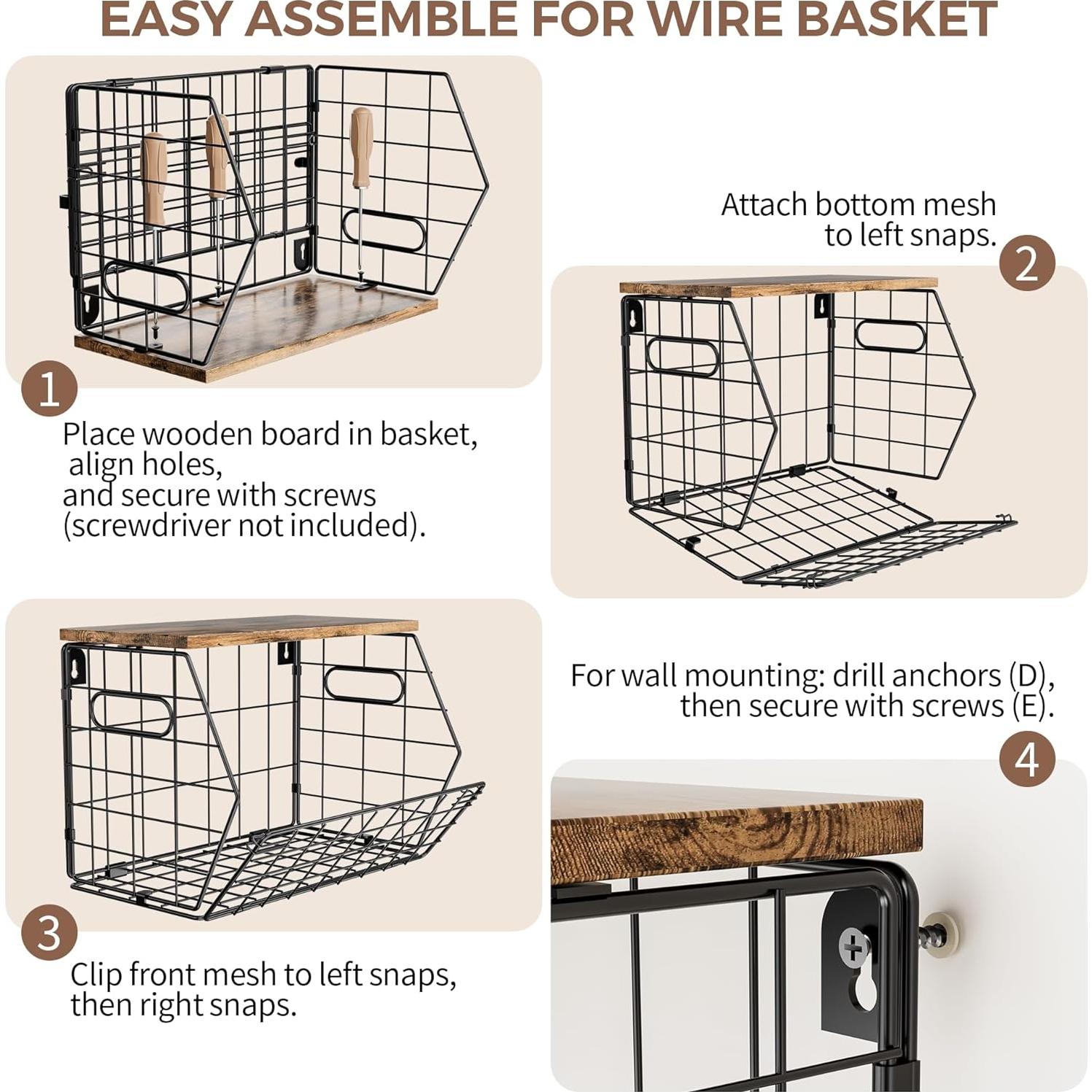 EASY ASSEMBLE FOR WIRE BASKET

1

Place wooden board in basket, align holes, and secure with screws (screwdriver not included).

Attach bottom mesh to left snaps.

2

3

Clip front mesh to left snaps, then right snaps.

For wall mounting: drill anchors (D), then secure with screws (E).

4