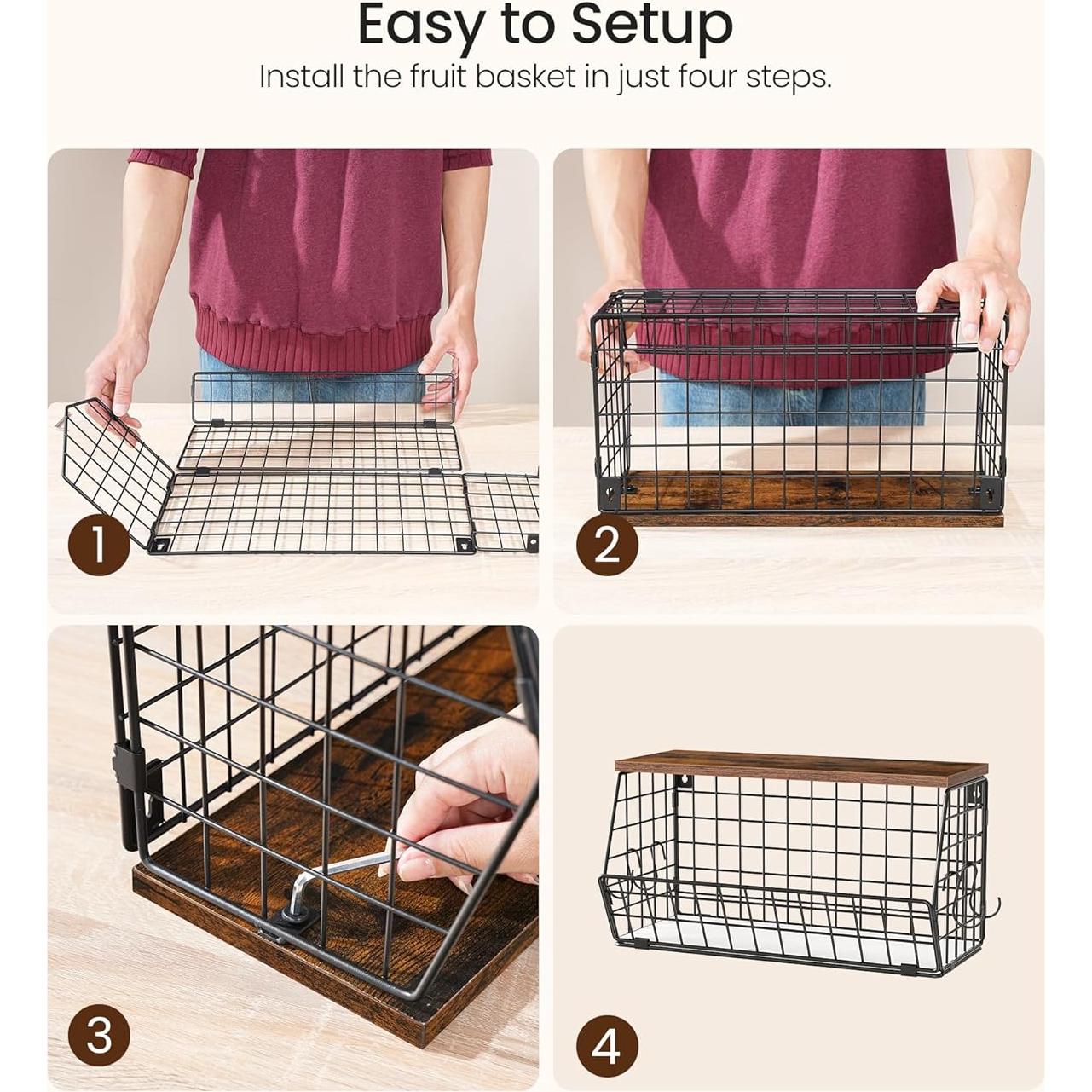 Easy to Setup

Install the fruit basket in just four steps.

1

2

3

4