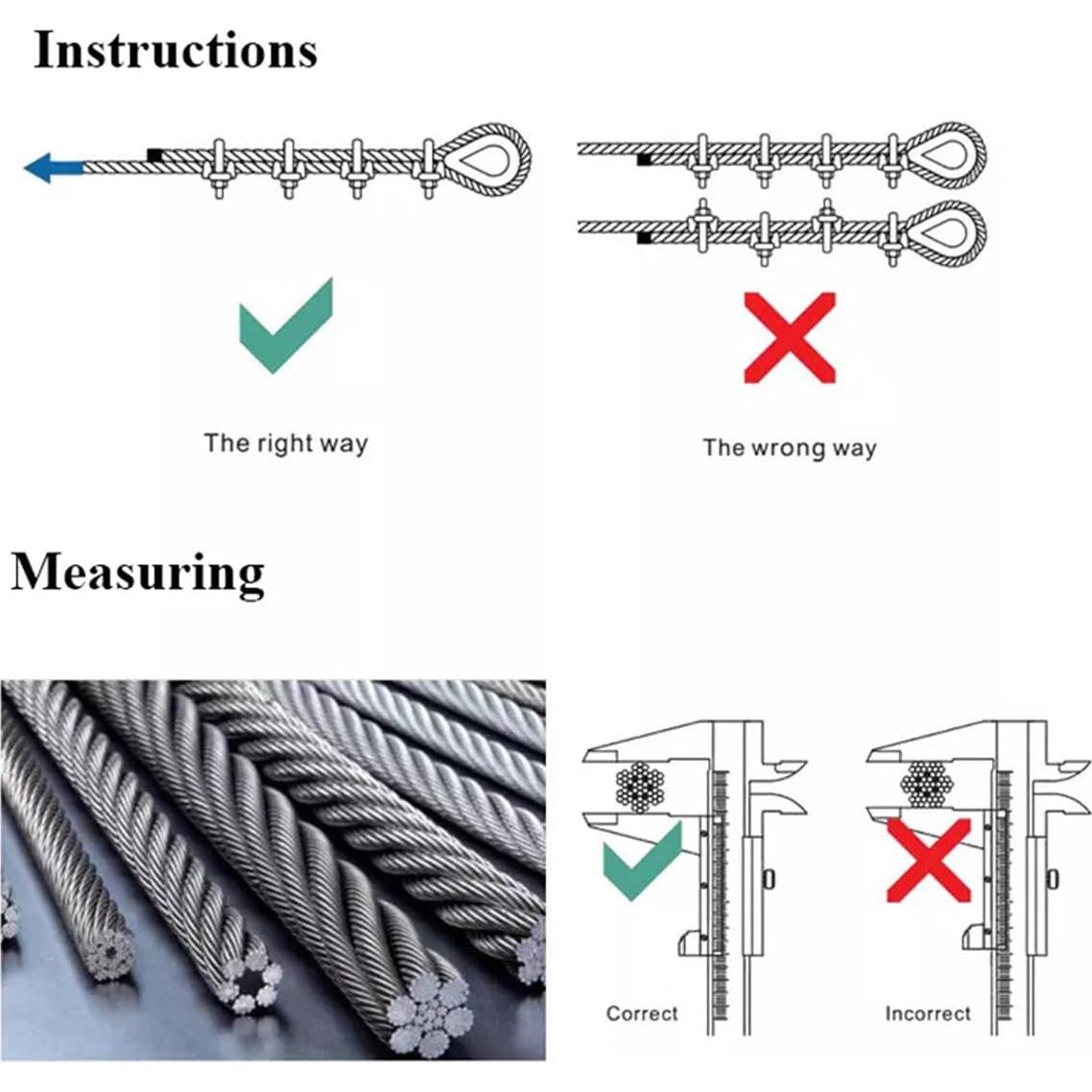 Instructions

The right way

The wrong way

Measuring

Correct

Incorrect