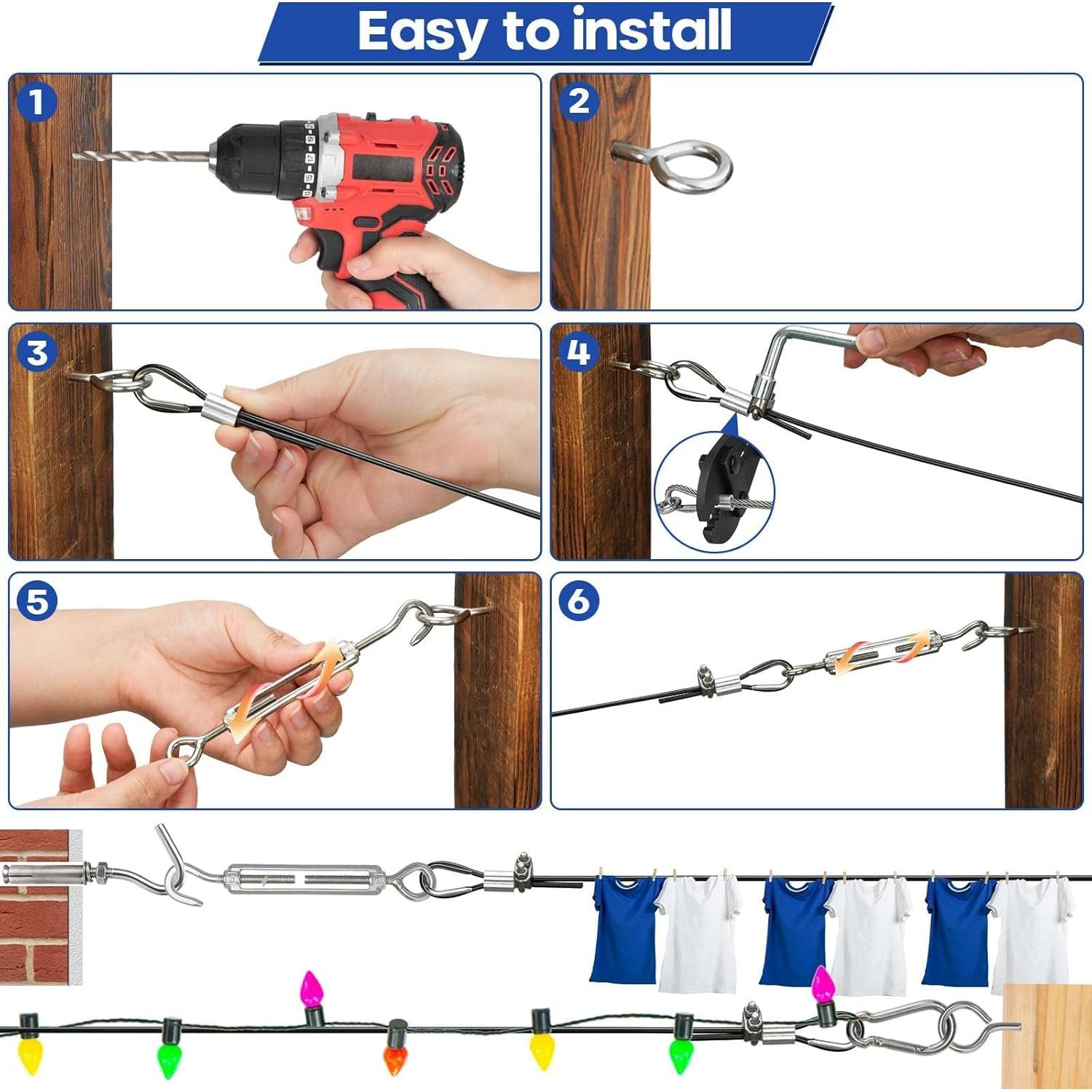 Easy to install

1

2

3

4

5

6