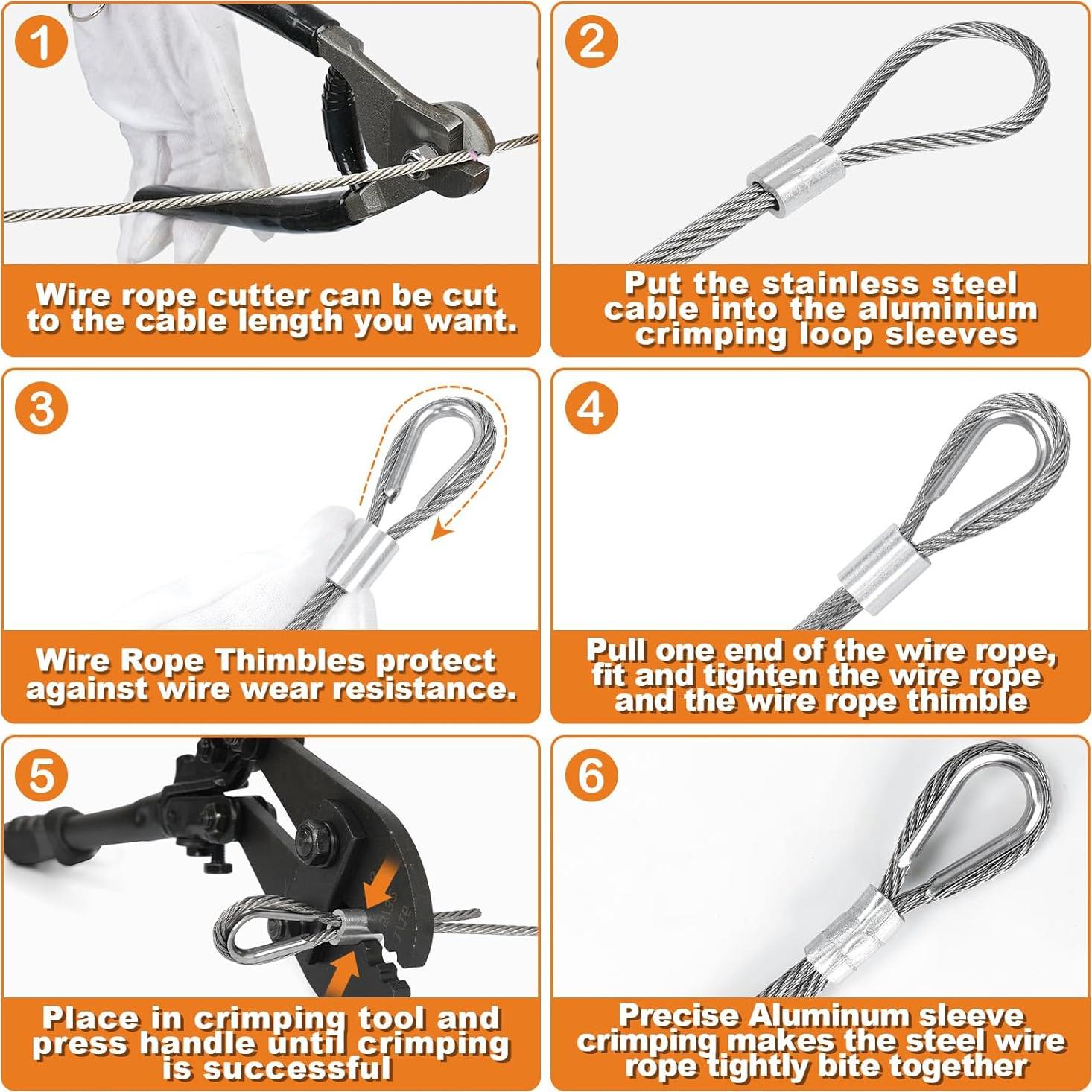 1

Wire rope cutter can be cut to the cable length you want.

2

Put the stainless steel cable into the aluminium crimping loop sleeves

3

Wire Rope Thimbles protect against wire wear resistance.

4

Pull one end of the wire rope, fit and tighten the wire rope and the wire rope thimble

5

Place in crimping tool and press handle until crimping is successful

6

Precise Aluminum sleeve crimping makes the steel wire rope tightly bite together