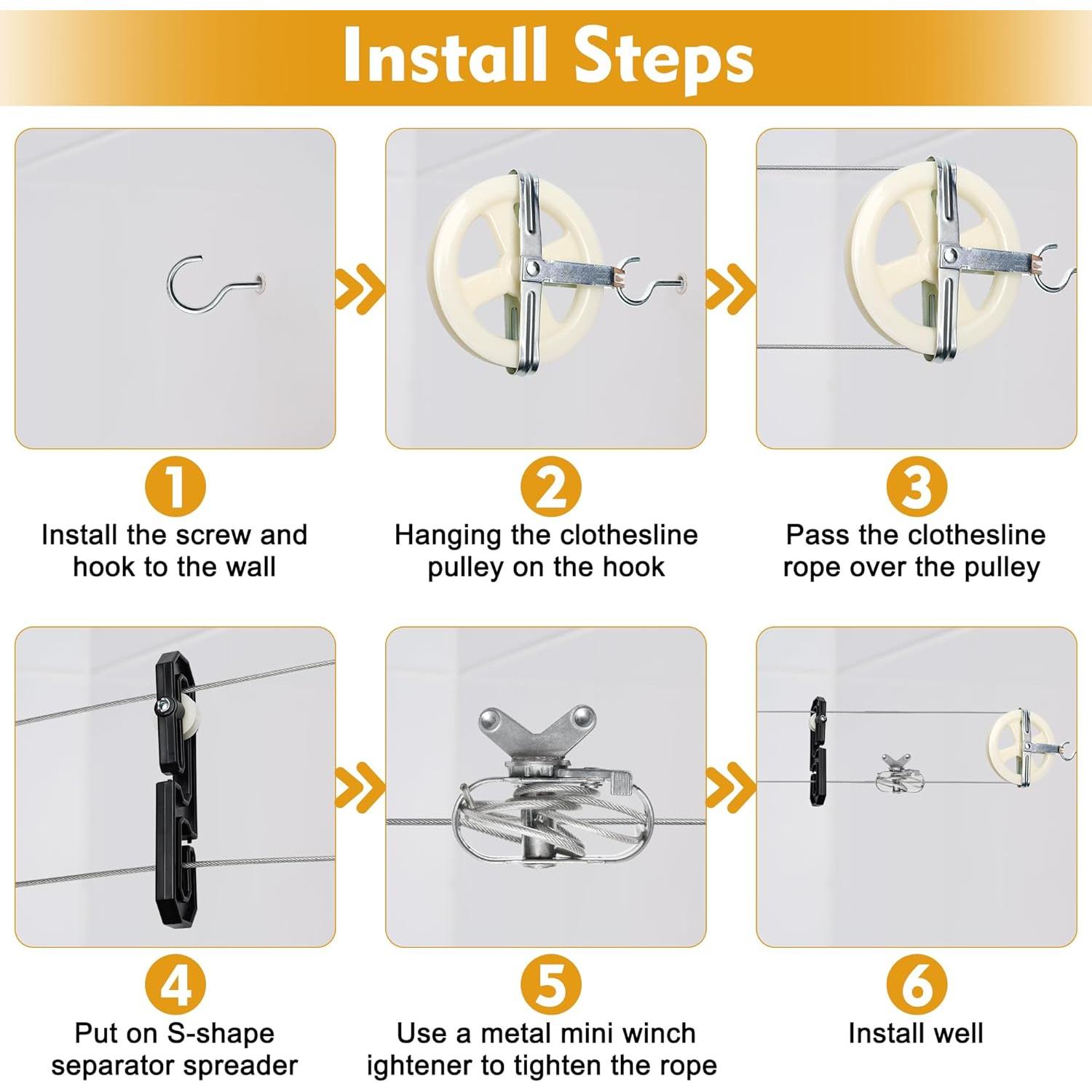 Install Steps

1
Install the screw and hook to the wall

2
Hanging the clothesline pulley on the hook

3
Pass the clothesline rope over the pulley

4
Put on S-shape separator spreader

5
Use a metal mini winch ightener to tighten the rope

6
Install well