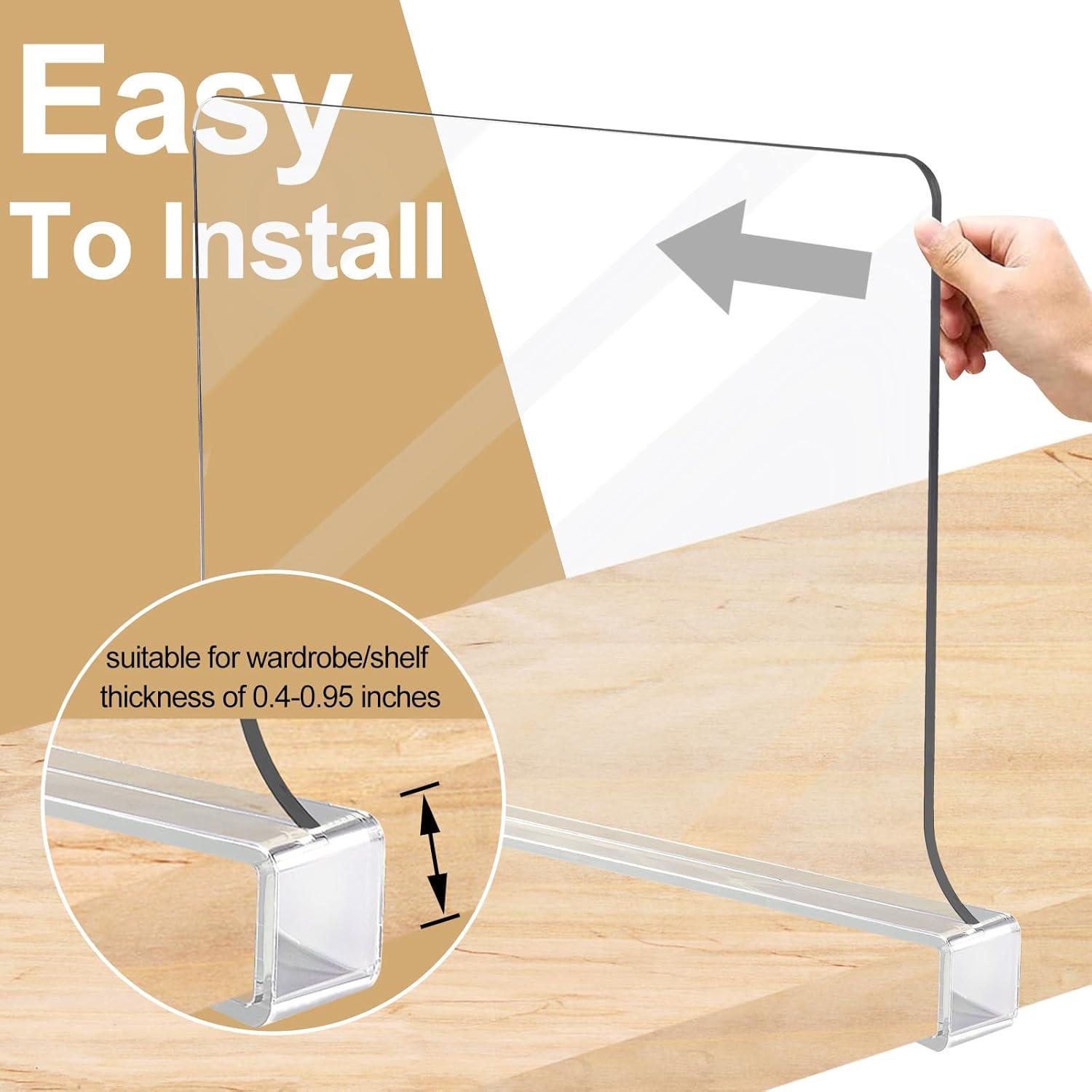 Easy
To Install

suitable for wardrobe/shelf thickness of 0.4-0.95 inches