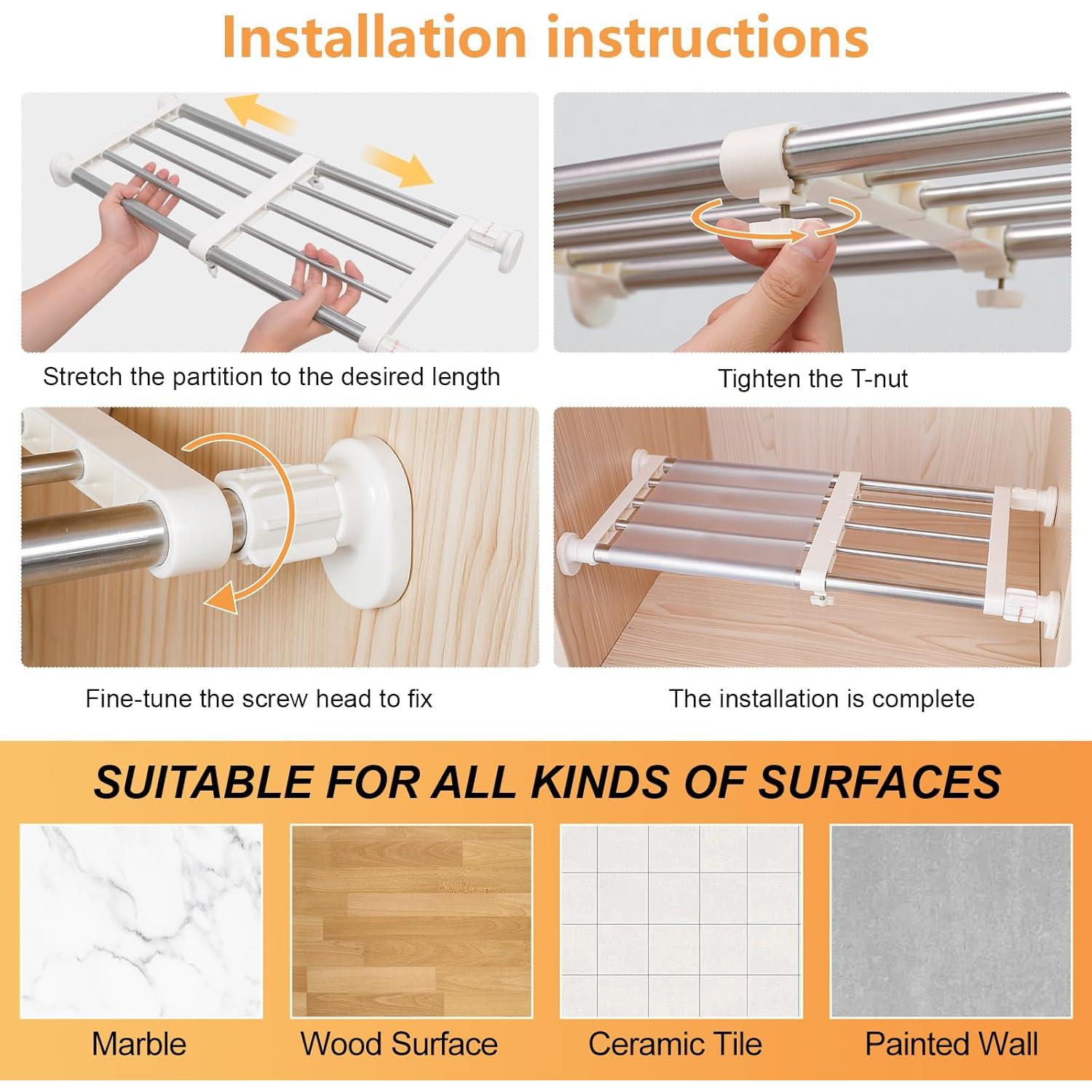 Installation instructions

Stretch the partition to the desired length

Tighten the T-nut

Fine-tune the screw head to fix

The installation is complete

SUITABLE FOR ALL KINDS OF SURFACES

Marble

Wood Surface

Ceramic Tile

Painted Wall