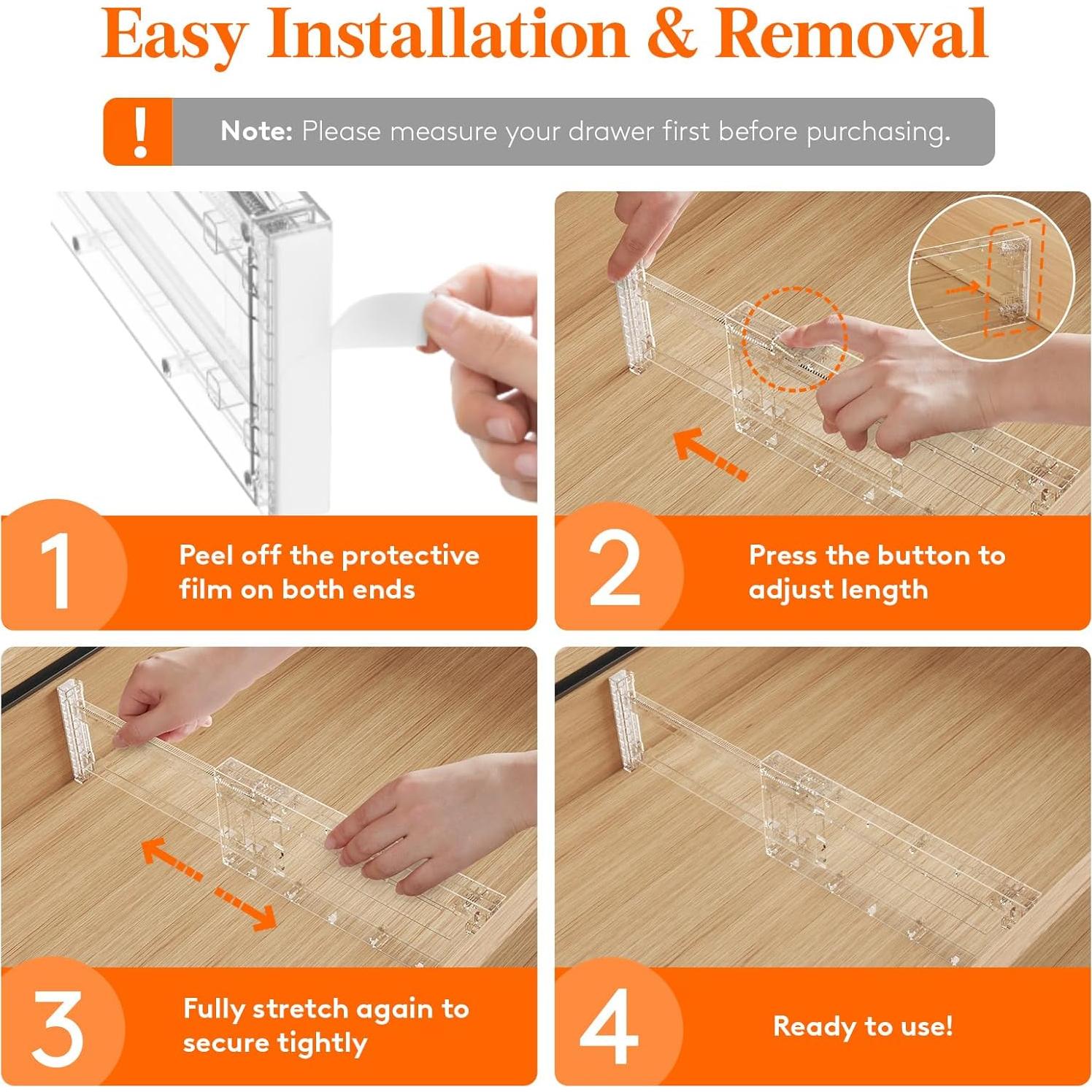 Easy Installation & Removal

!

Note: Please measure your drawer first before purchasing.

1

Peel off the protective film on both ends

2

Press the button to adjust length

3

Fully stretch again to secure tightly

4

Ready to use!