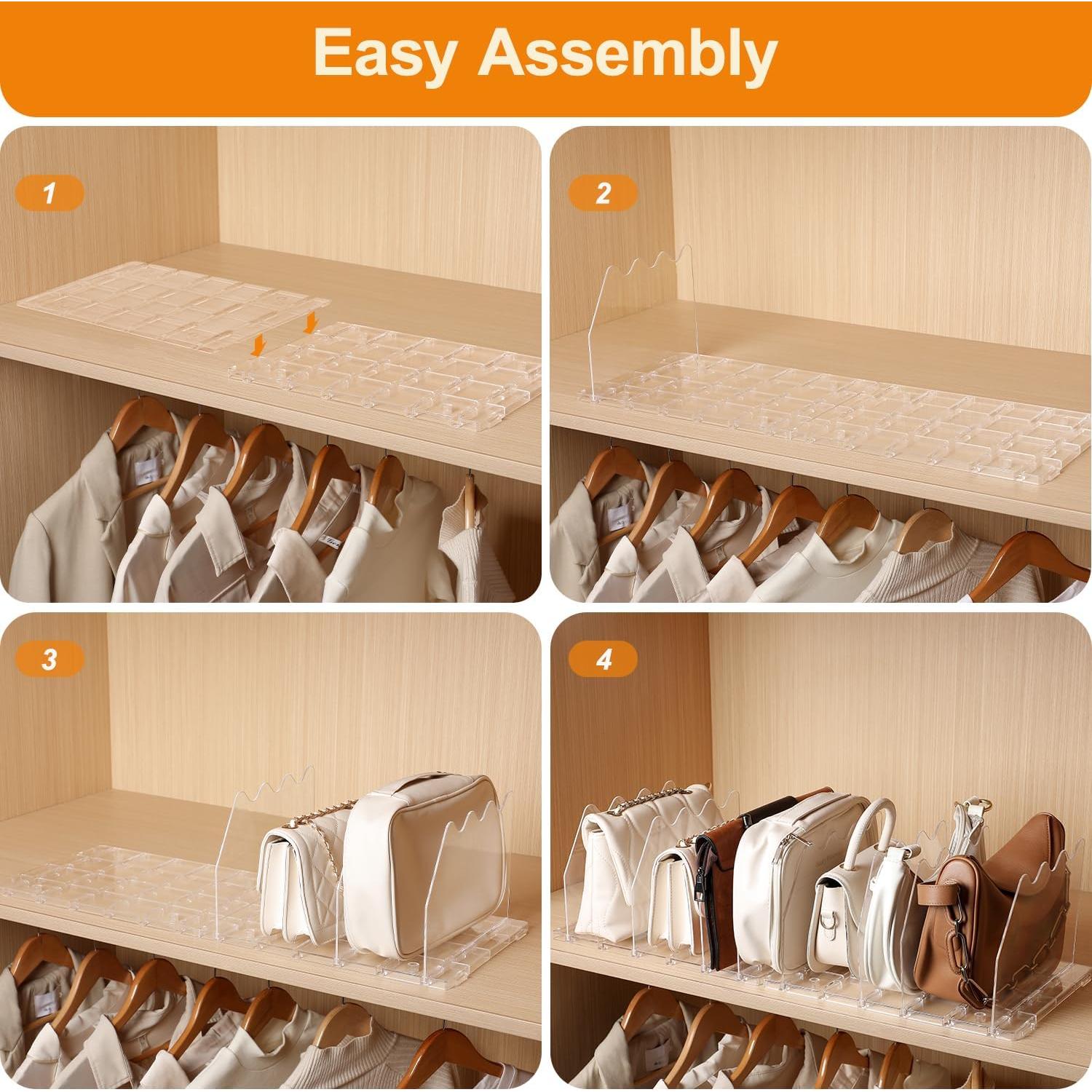 Easy Assembly

1

2

3

4