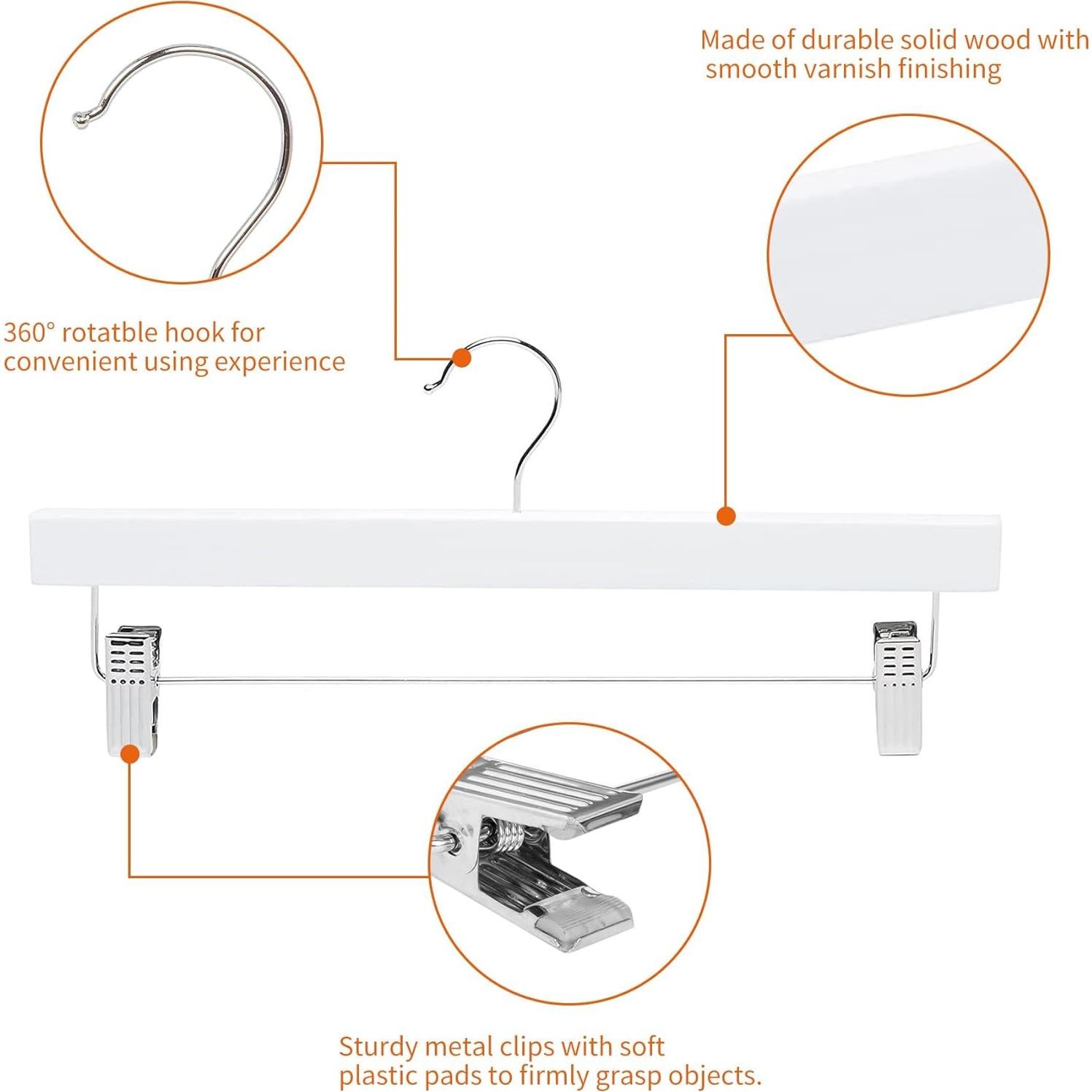 Made of durable solid wood with smooth varnish finishing

360° rotatble hook for convenient using experience

Sturdy metal clips with soft plastic pads to firmly grasp objects.