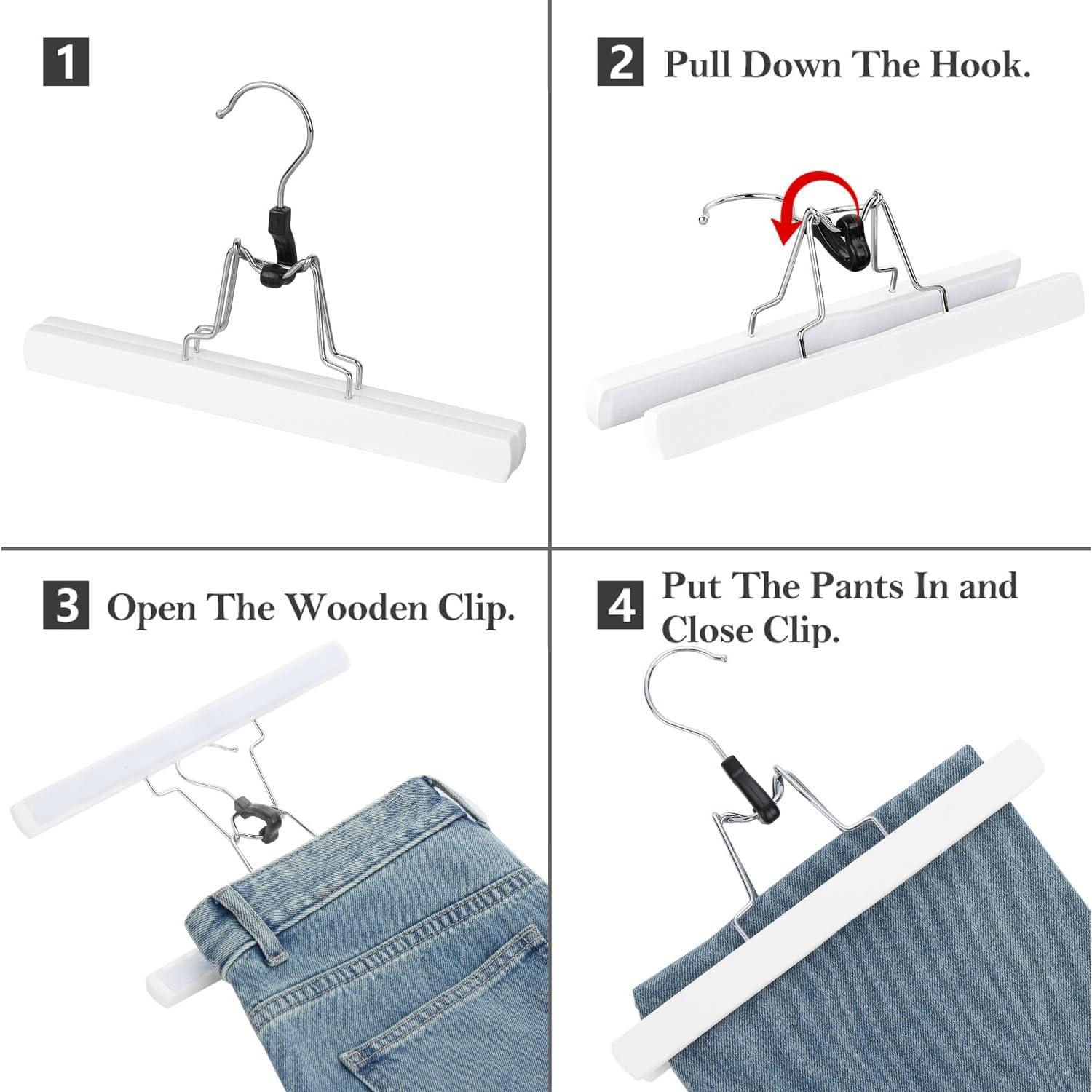 1

2 Pull Down The Hook.

3 Open The Wooden Clip.

4 Put The Pants In and Close Clip.