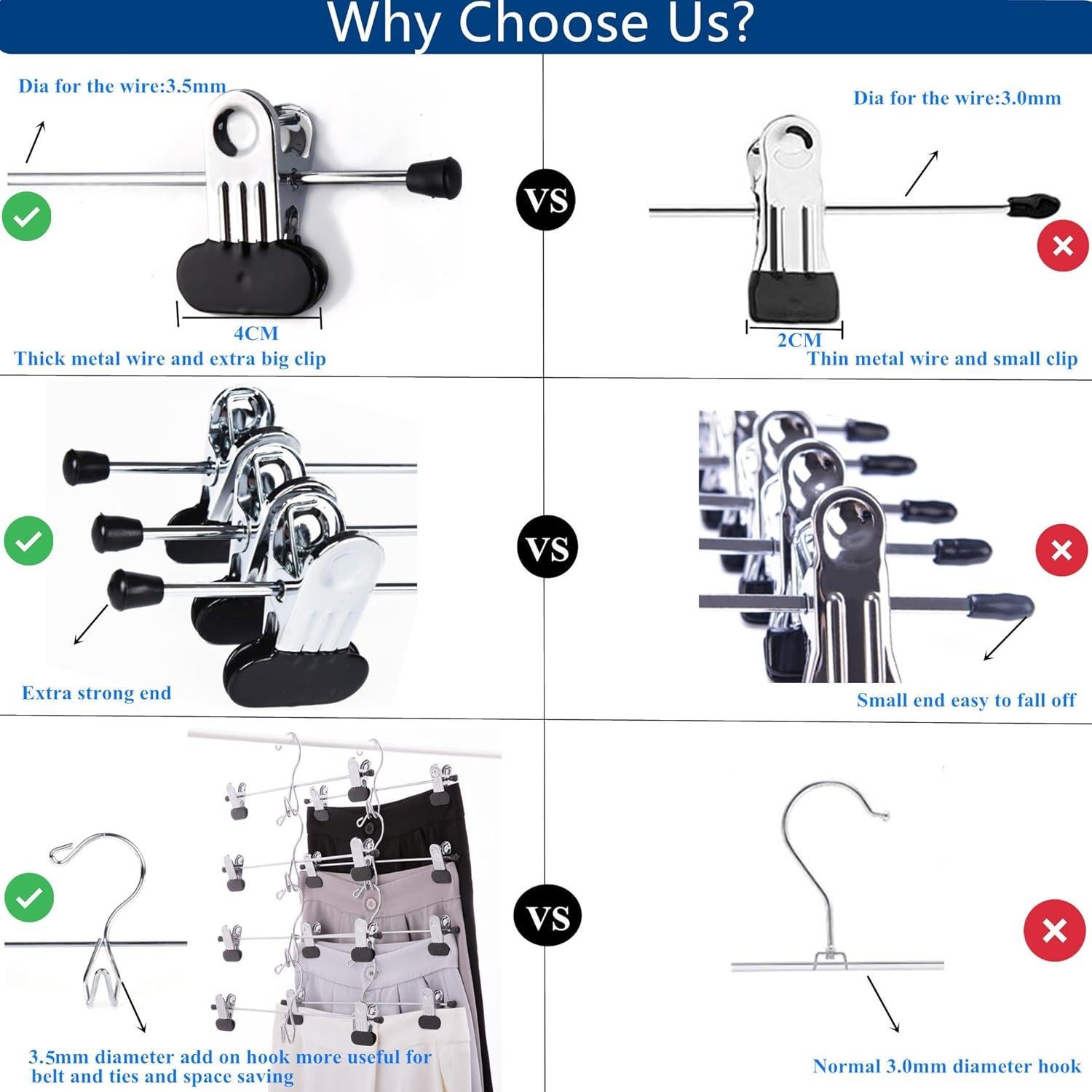 Why Choose Us?

Dia for the wire:3.5mm

4CM

Thick metal wire and extra big clip

VS

Dia for the wire:3.0mm

2CM

Thin metal wire and small clip

Extra strong end

VS

Small end easy to fall off

3.5mm diameter add on hook more useful for belt and ties and space saving

VS

Normal 3.0mm diameter hook