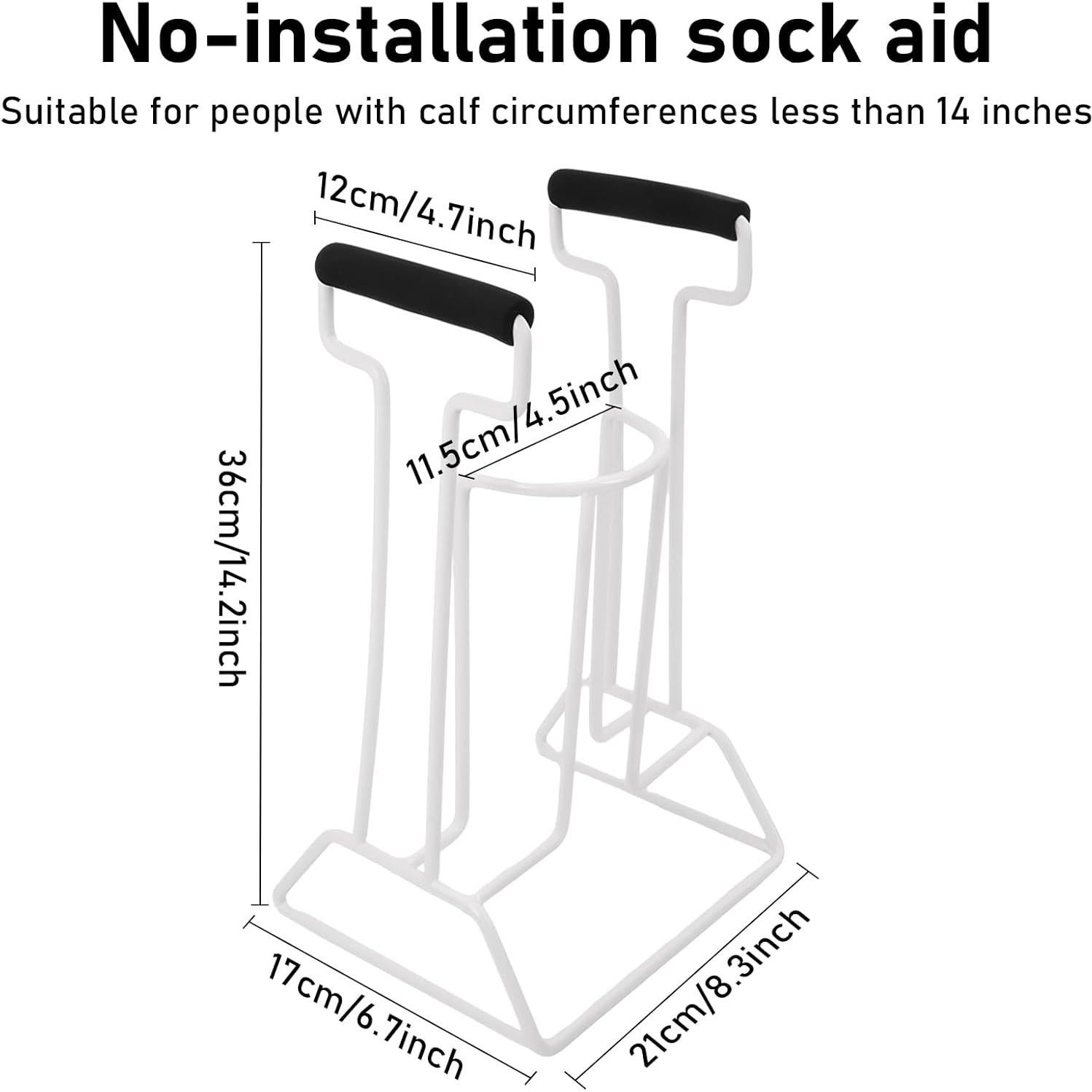 No-installation sock aid

Suitable for people with calf circumferences less than 14 inches

12cm/4.7inch

11.5cm/4.5inch

36cm/14.2inch

17cm/6.7inch

21cm/8.3inch