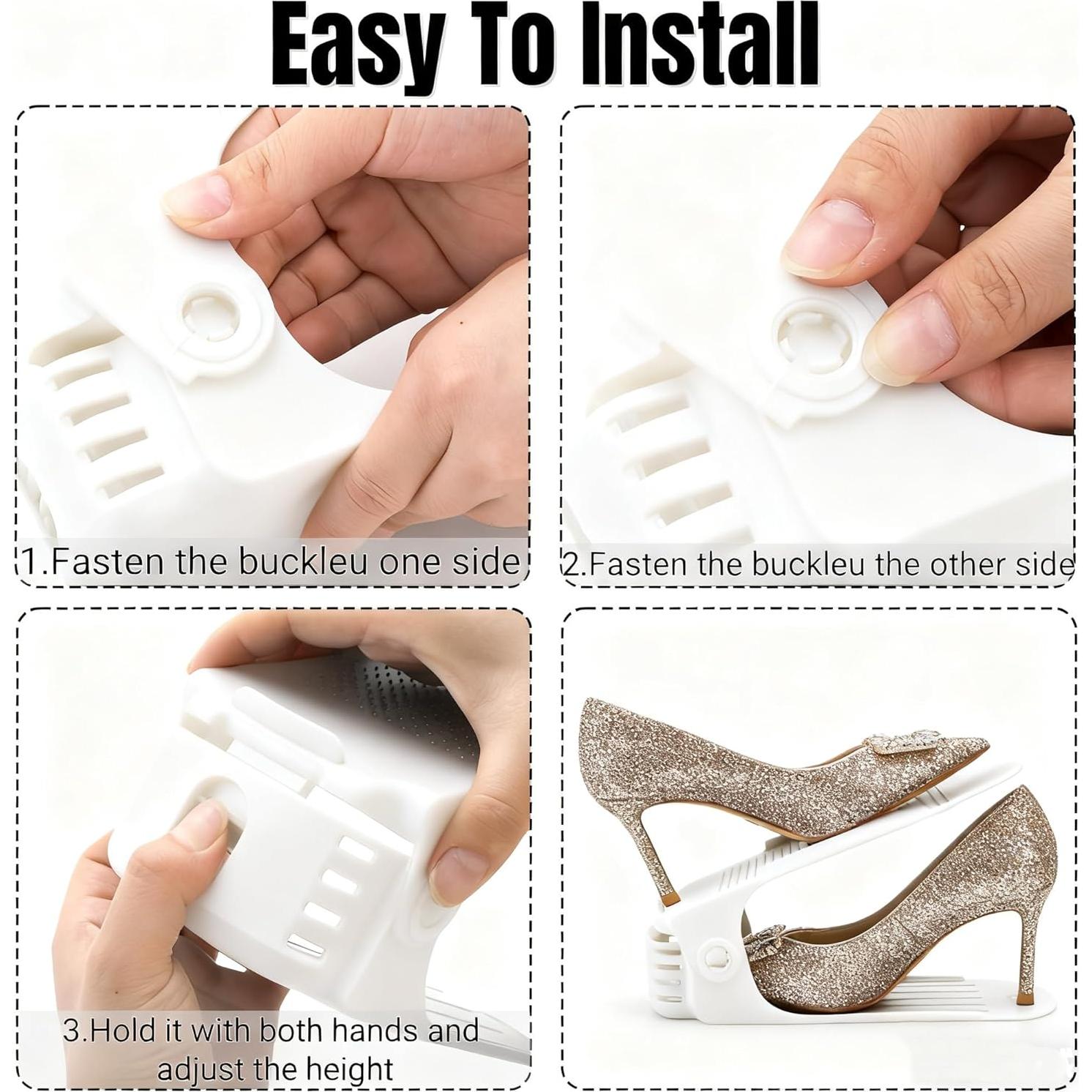 Easy To Install

1.Fasten the buckleu one side

2.Fasten the buckleu the other side

3.Hold it with both hands and adjust the height