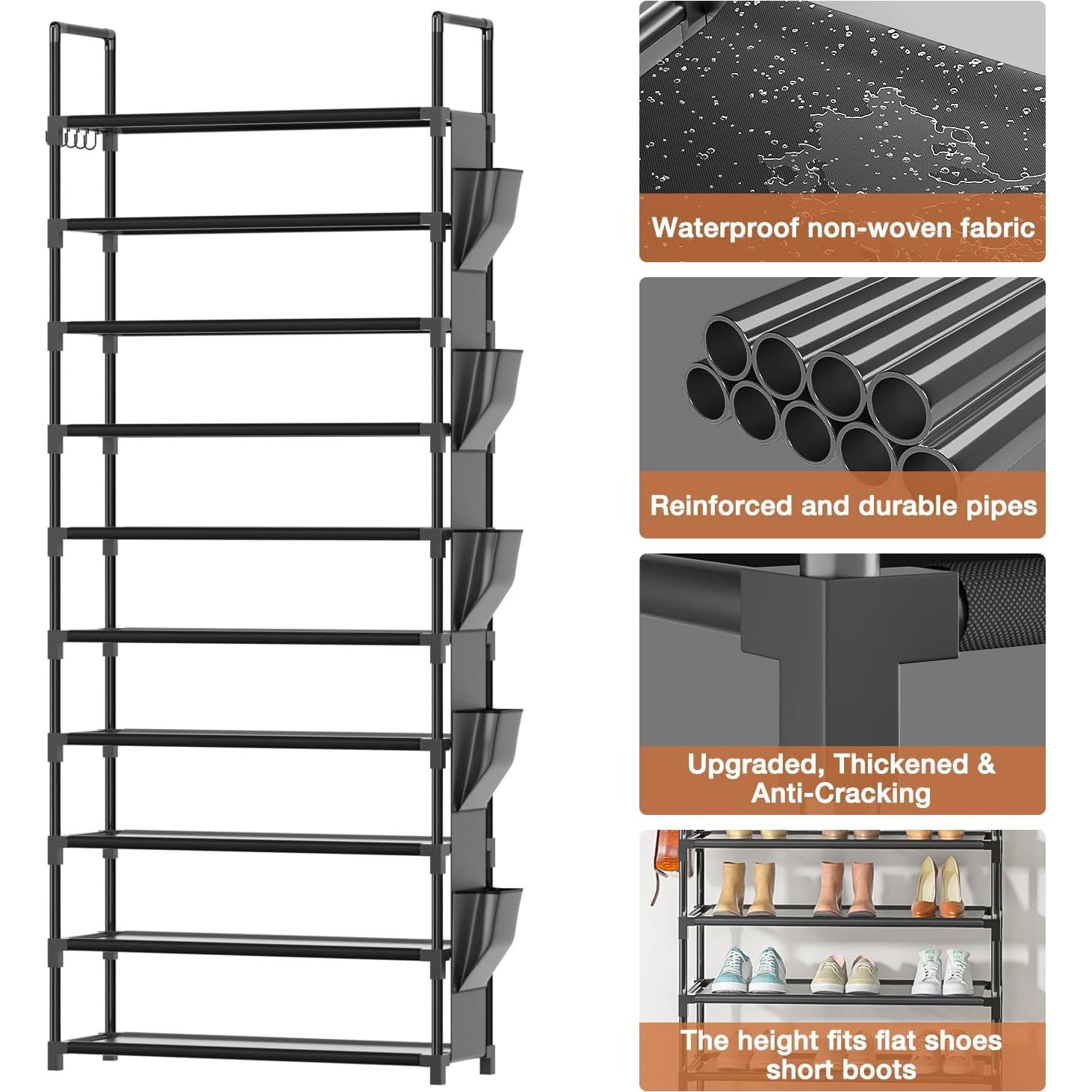 Waterproof non-woven fabric

Reinforced and durable pipes

Upgraded, Thickened & Anti-Cracking

The height fits flat shoes short boots