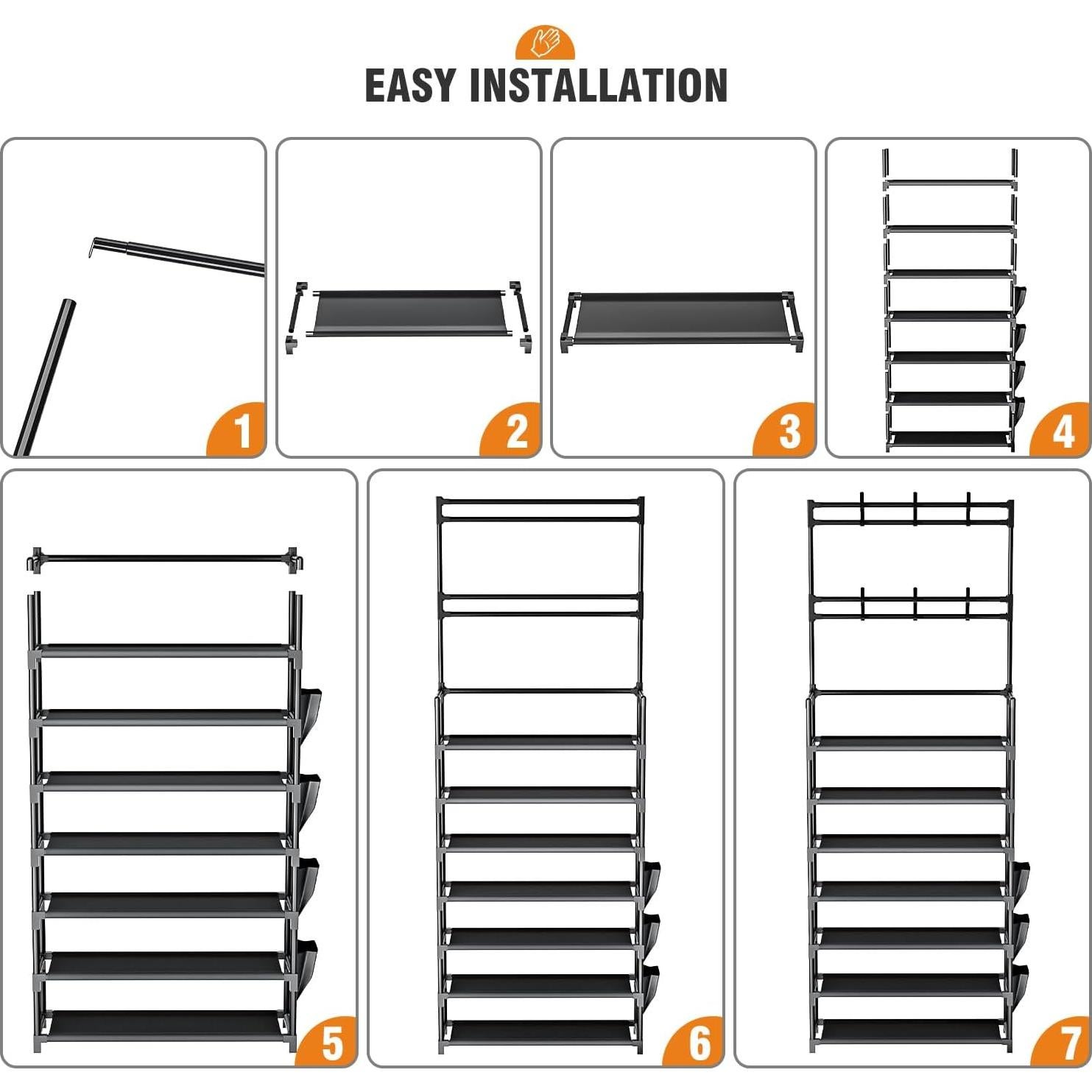 EASY INSTALLATION

1

2

3

4

5

6

7