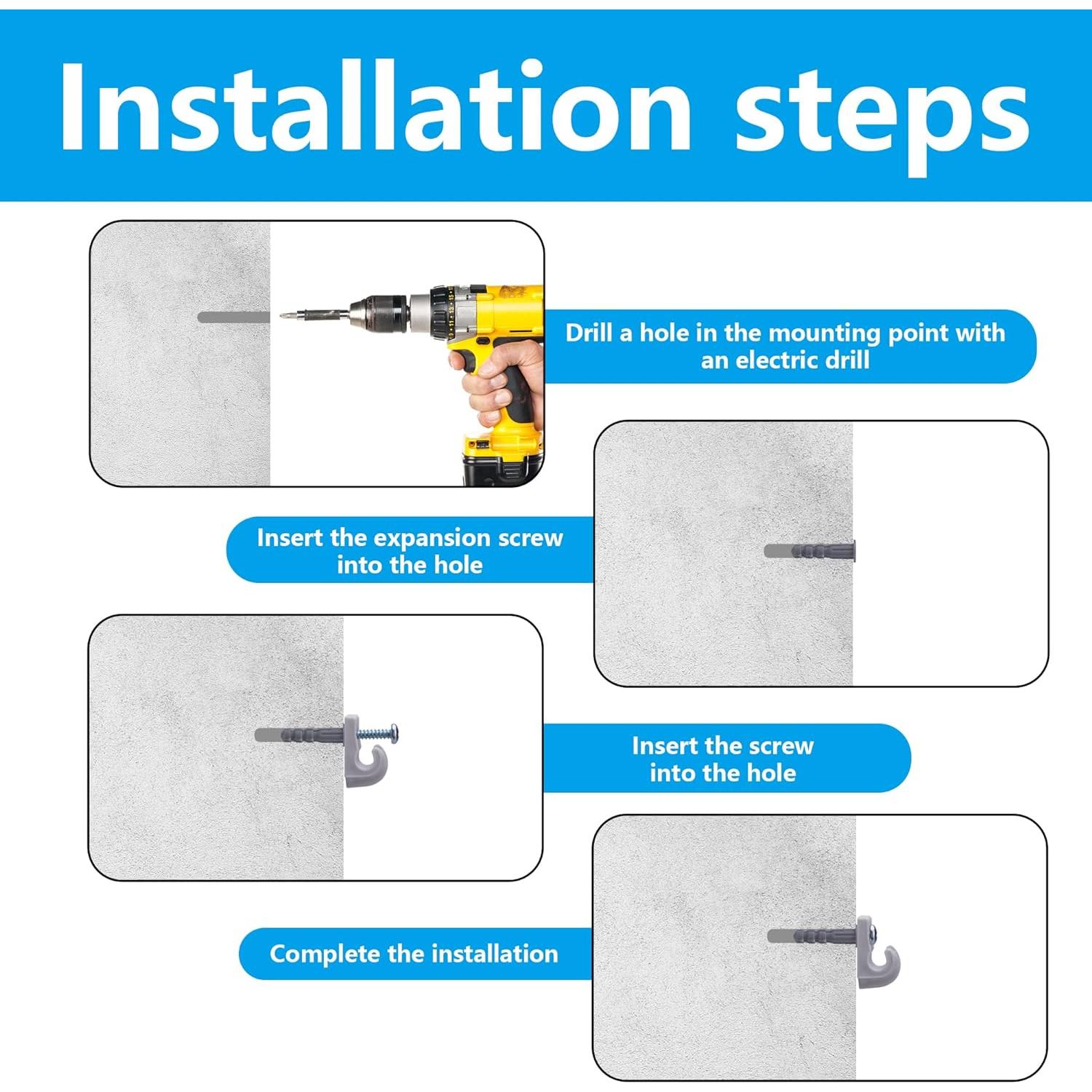 Installation steps

Drill a hole in the mounting point with an electric drill

Insert the expansion screw into the hole

Insert the screw into the hole

Complete the installation