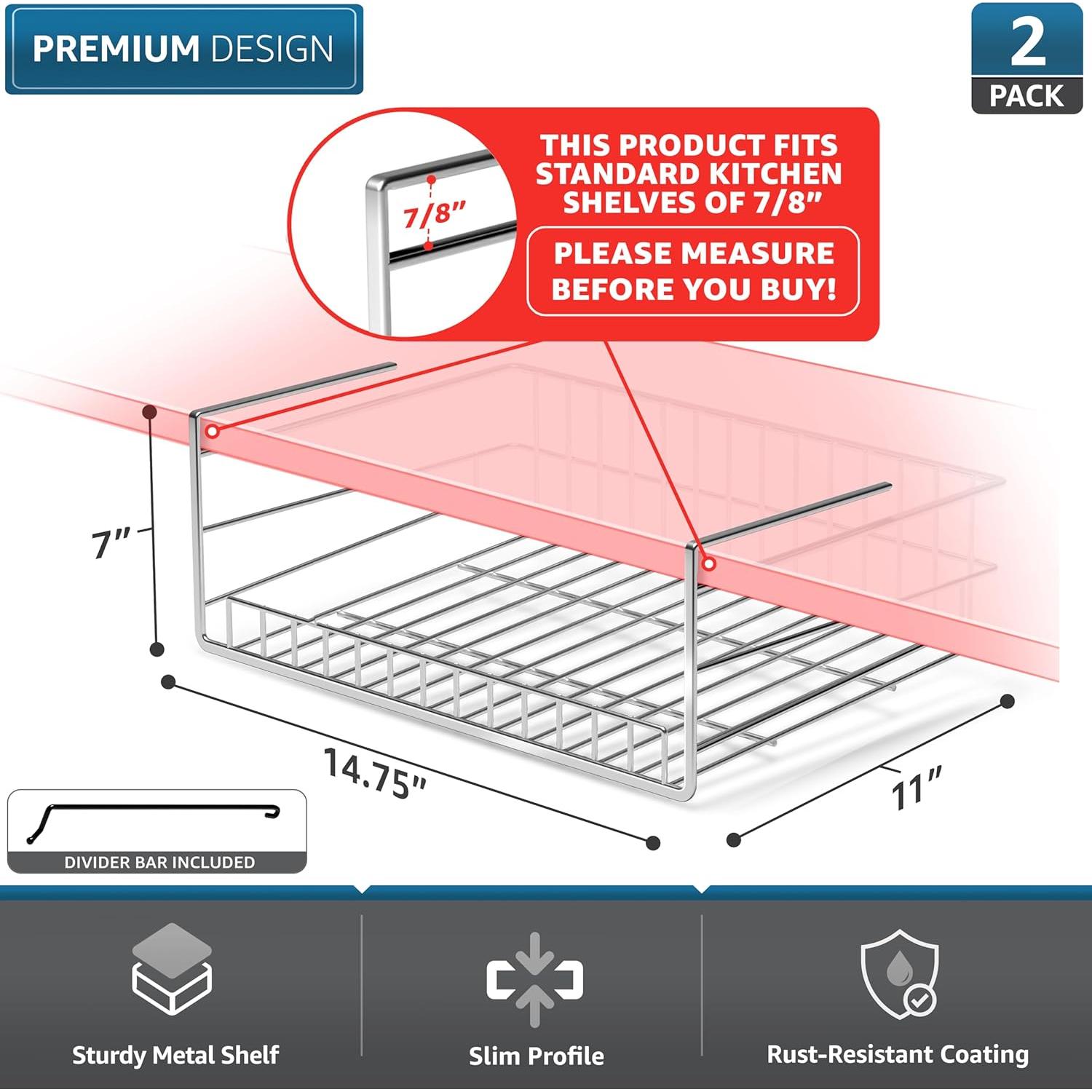 PREMIUM DESIGN

2
PACK

7/8"

THIS PRODUCT FITS STANDARD KITCHEN SHELVES OF 7/8"

PLEASE MEASURE BEFORE YOU BUY!

7"

14.75"

11"

DIVIDER BAR INCLUDED

Sturdy Metal Shelf

Slim Profile

Rust-Resistant Coating