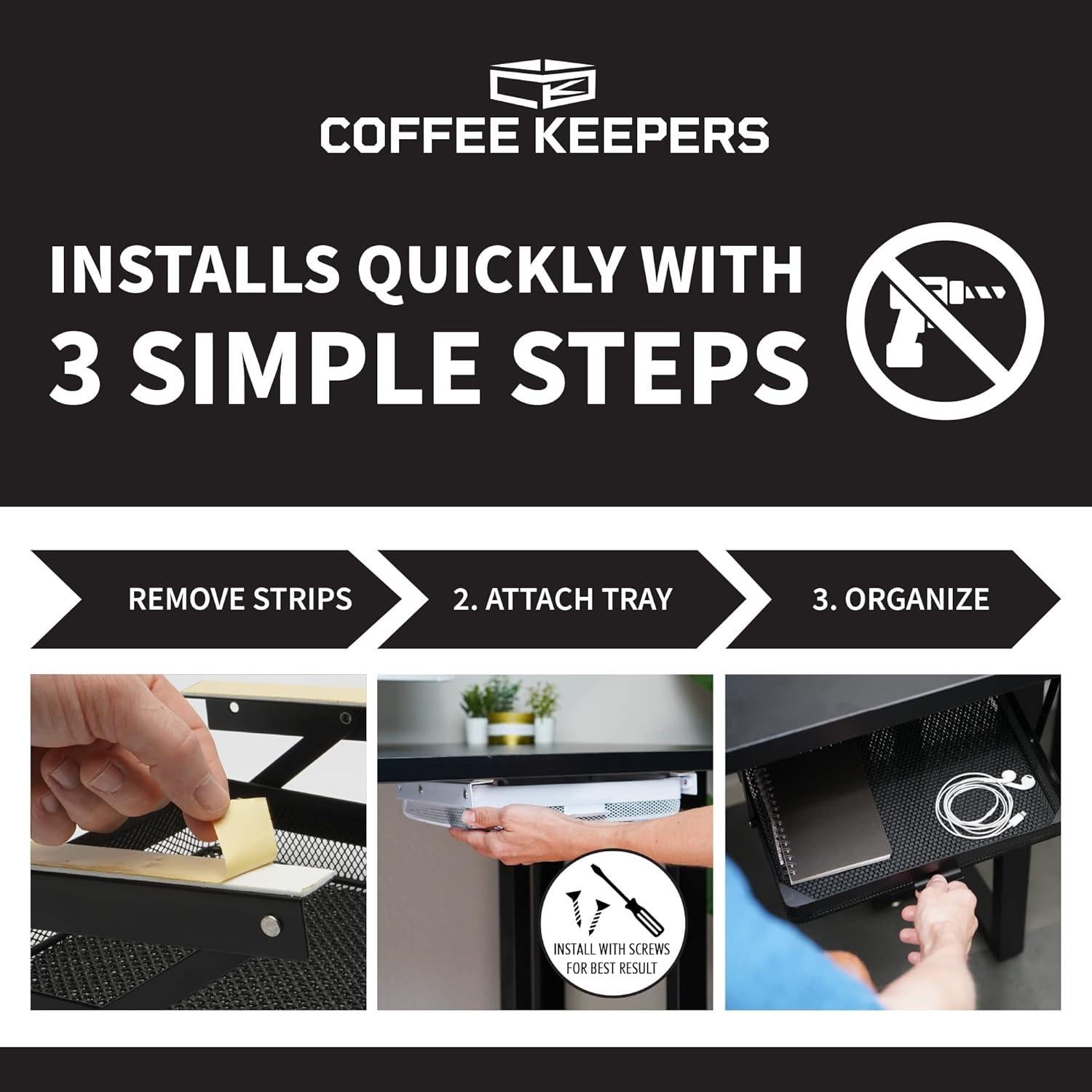 COFFEE KEEPERS

INSTALLS QUICKLY WITH 3 SIMPLE STEPS

REMOVE STRIPS

2. ATTACH TRAY

3. ORGANIZE

INSTALL WITH SCREWS FOR BEST RESULT