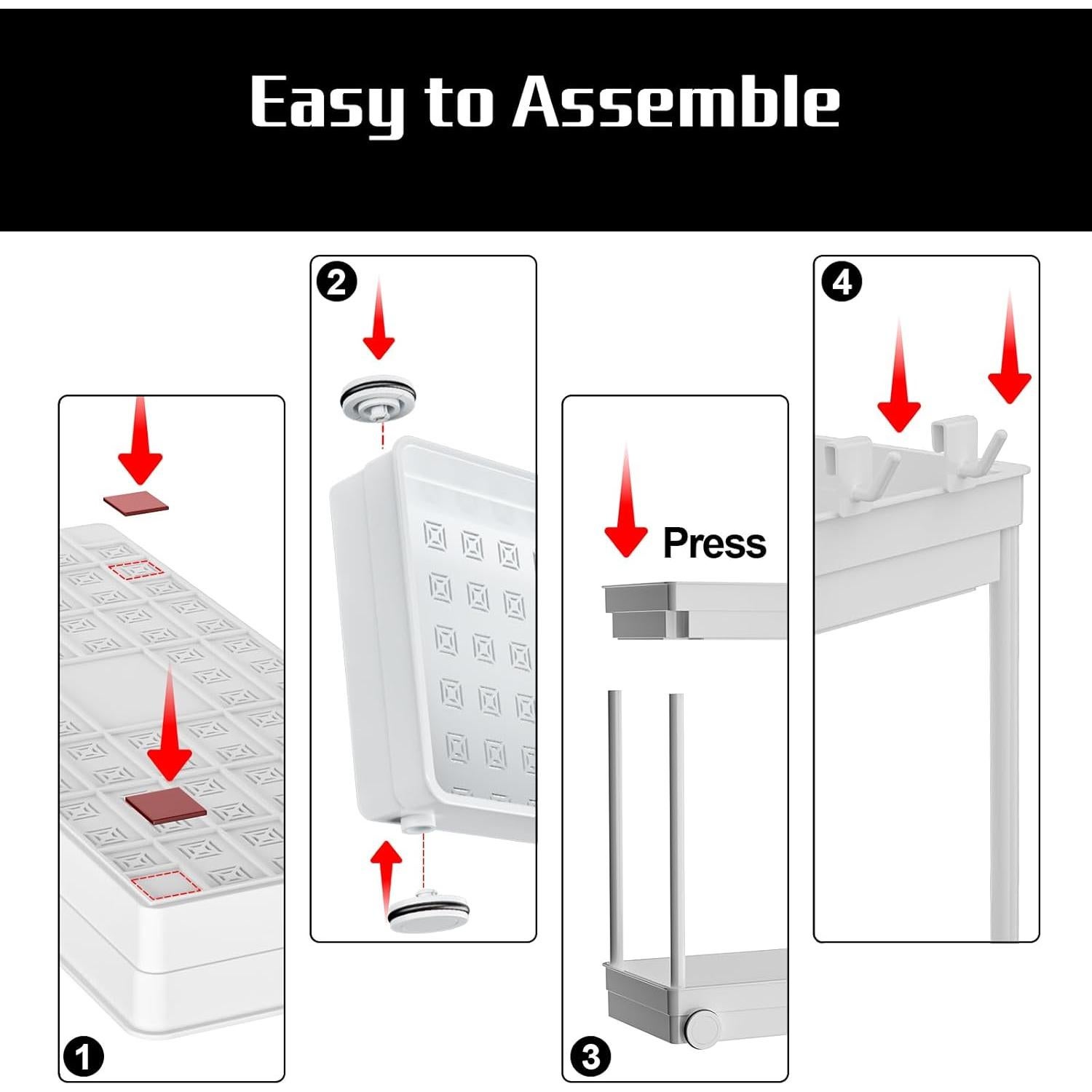 Easy to Assemble

1

2

Press

3

4