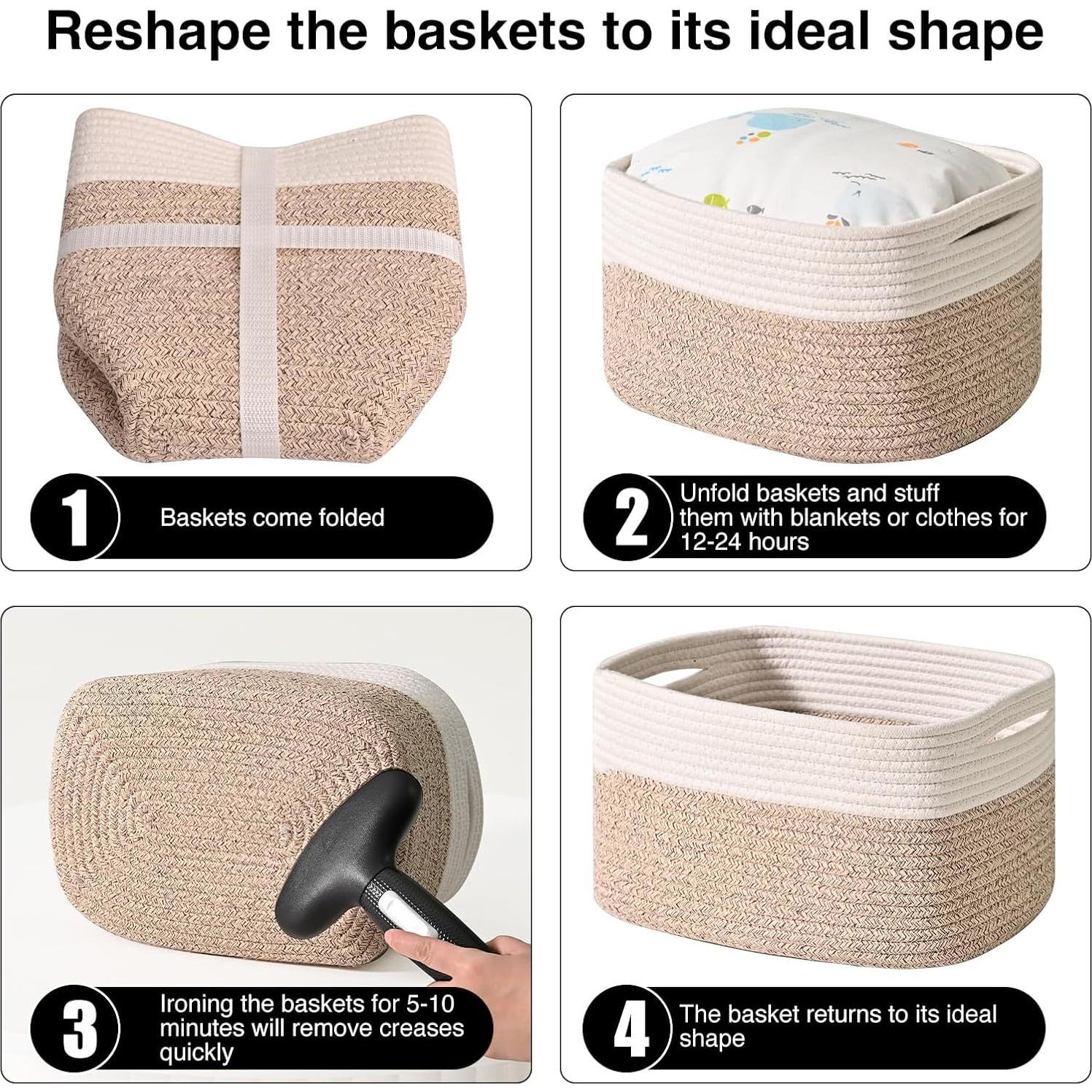 Reshape the baskets to its ideal shape

1 Baskets come folded

2 Unfold baskets and stuff them with blankets or clothes for 12-24 hours

3 Ironing the baskets for 5-10 minutes will remove creases quickly

4 The basket returns to its ideal shape