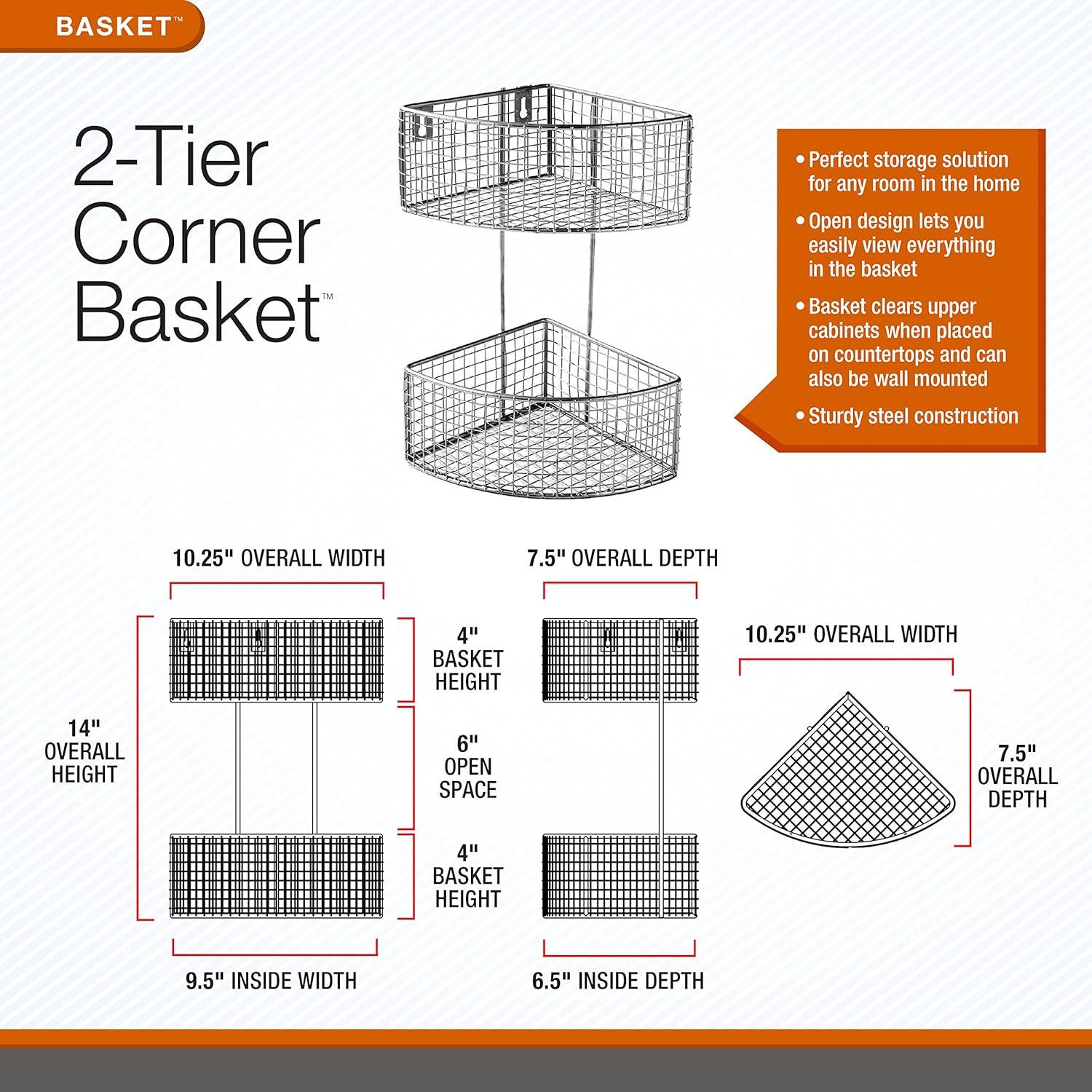 BASKET™

2-Tier Corner Basket™

• Perfect storage solution for any room in the home

• Open design lets you easily view everything in the basket

• Basket clears upper cabinets when placed on countertops and can also be wall mounted

• Sturdy steel construction

10.25" OVERALL WIDTH

14" OVERALL HEIGHT

4" BASKET HEIGHT

6" OPEN SPACE

4" BASKET HEIGHT

9.5" INSIDE WIDTH

7.5" OVERALL DEPTH

6.5" INSIDE DEPTH

10.25" OVERALL WIDTH

7.5" OVERALL DEPTH