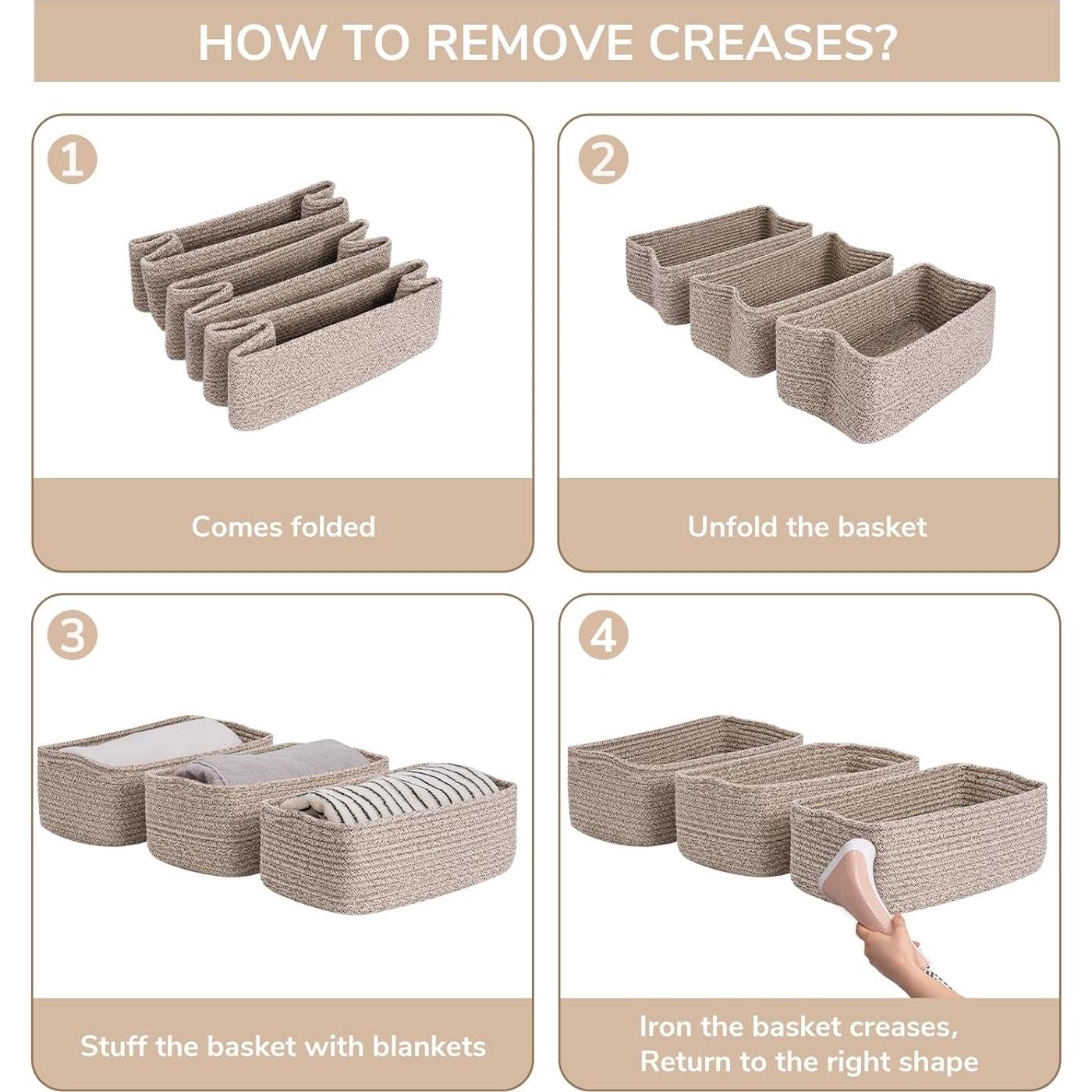 HOW TO REMOVE CREASES?

1

Comes folded

2

Unfold the basket

3

Stuff the basket with blankets

4

Iron the basket creases,
Return to the right shape