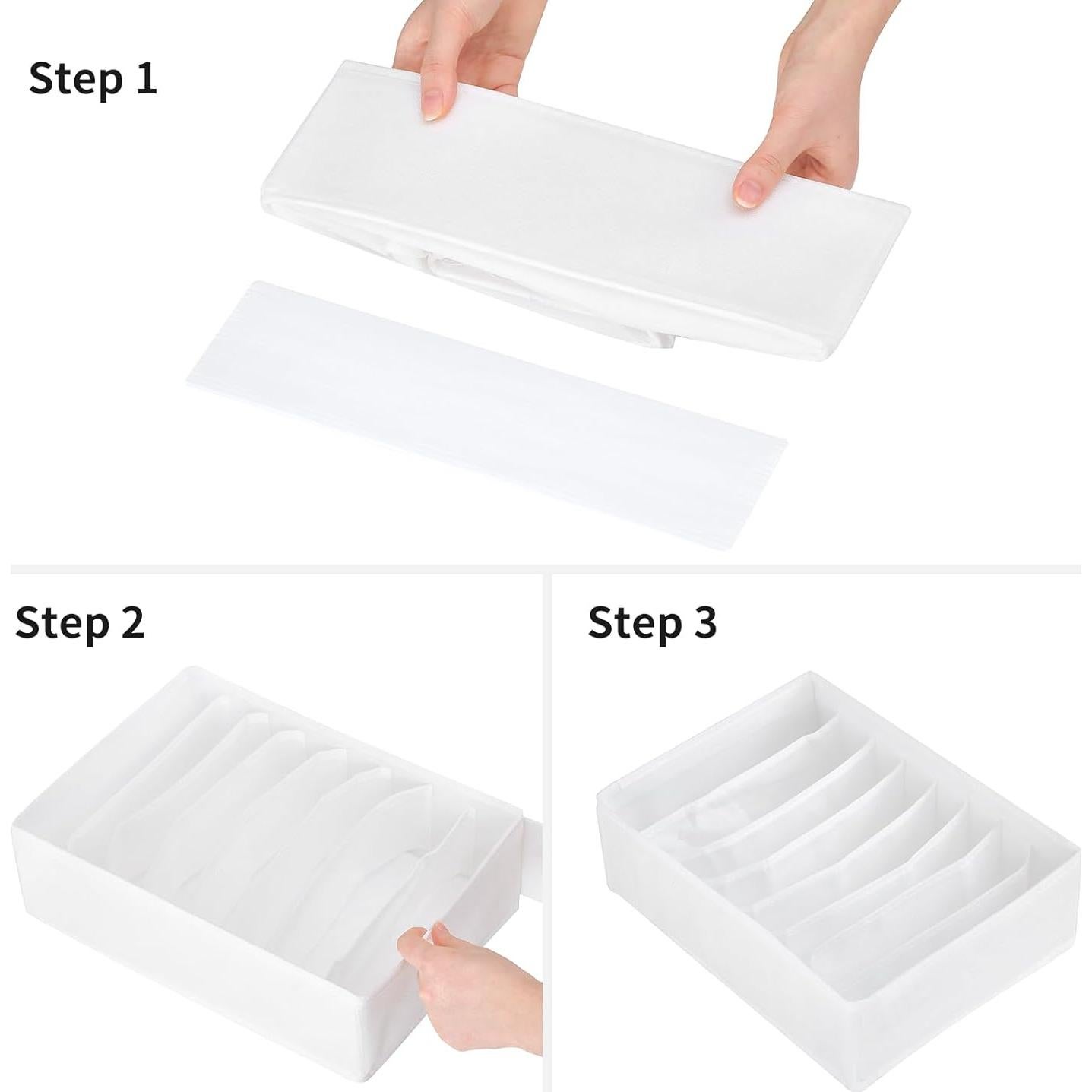 Step 1

Step 2

Step 3