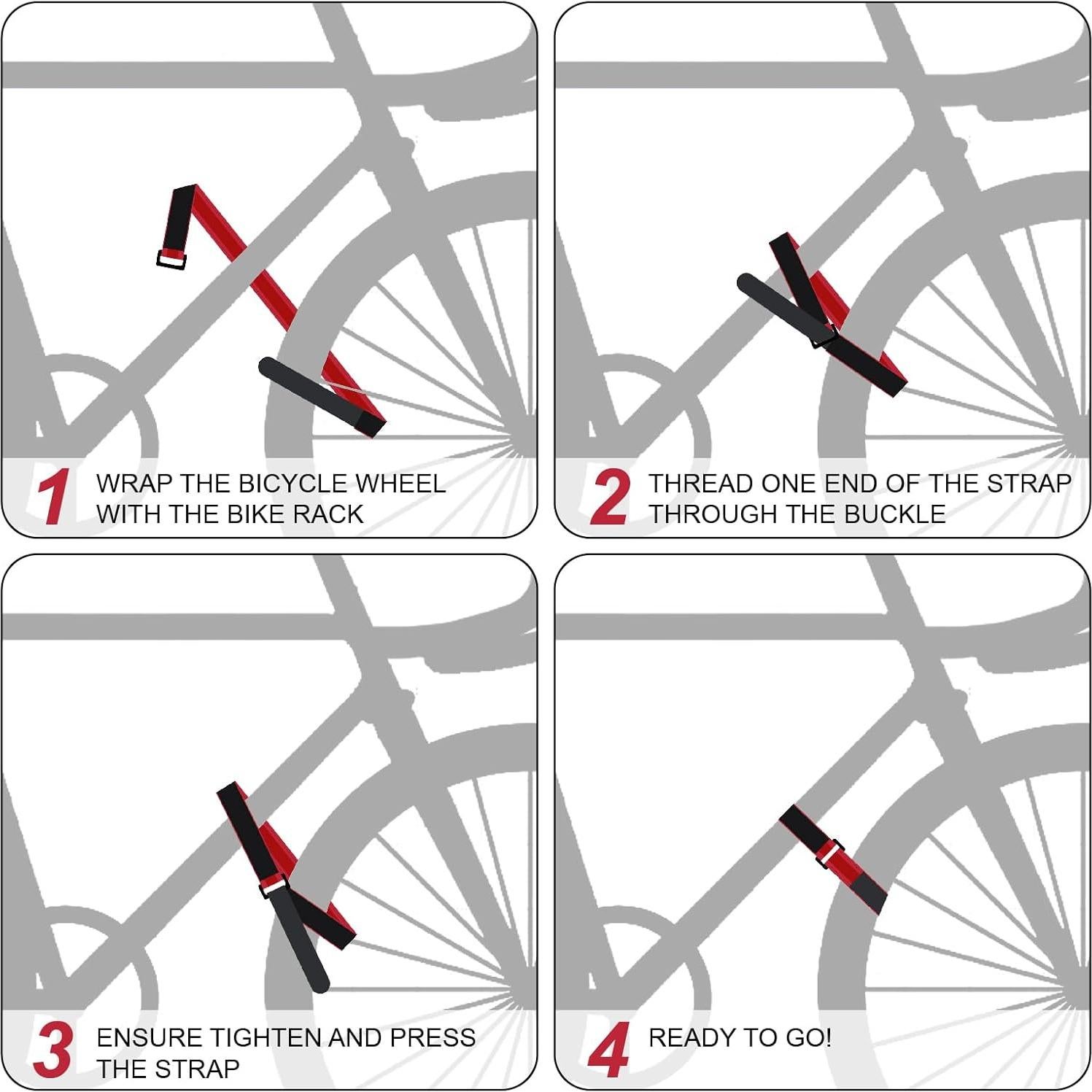 1 WRAP THE BICYCLE WHEEL WITH THE BIKE RACK

2 THREAD ONE END OF THE STRAP THROUGH THE BUCKLE

3 ENSURE TIGHTEN AND PRESS THE STRAP

4 READY TO GO!