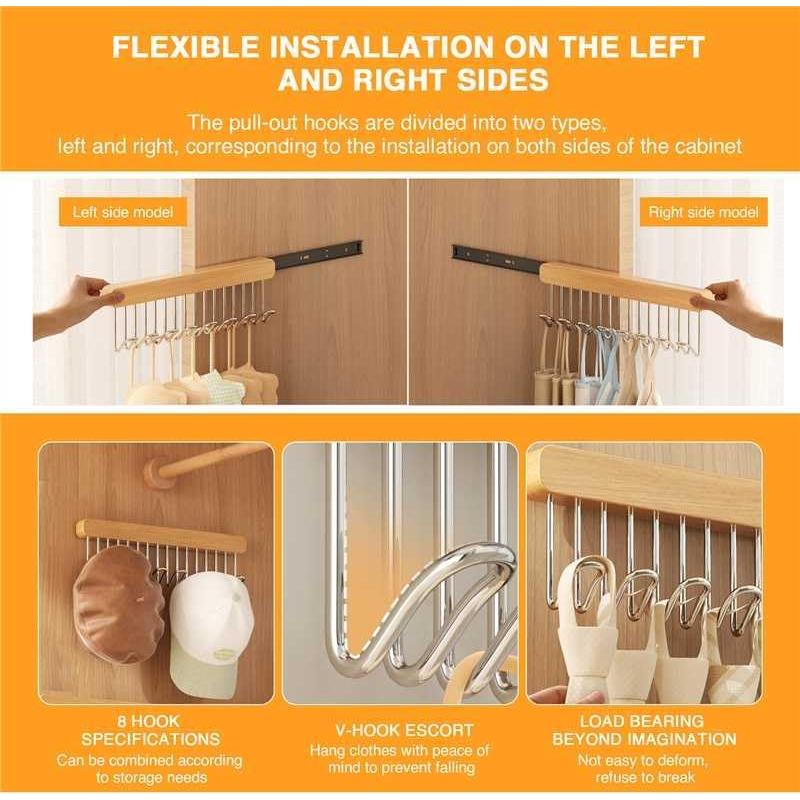 FLEXIBLE INSTALLATION ON THE LEFT AND RIGHT SIDES

The pull-out hooks are divided into two types, left and right, corresponding to the installation on both sides of the cabinet

Left side model

Right side model

8 HOOK SPECIFICATIONS
Can be combined according to storage needs

V-HOOK ESCORT
Hang clothes with peace of mind to prevent falling

LOAD BEARING BEYOND IMAGINATION
Not easy to deform, refuse to break