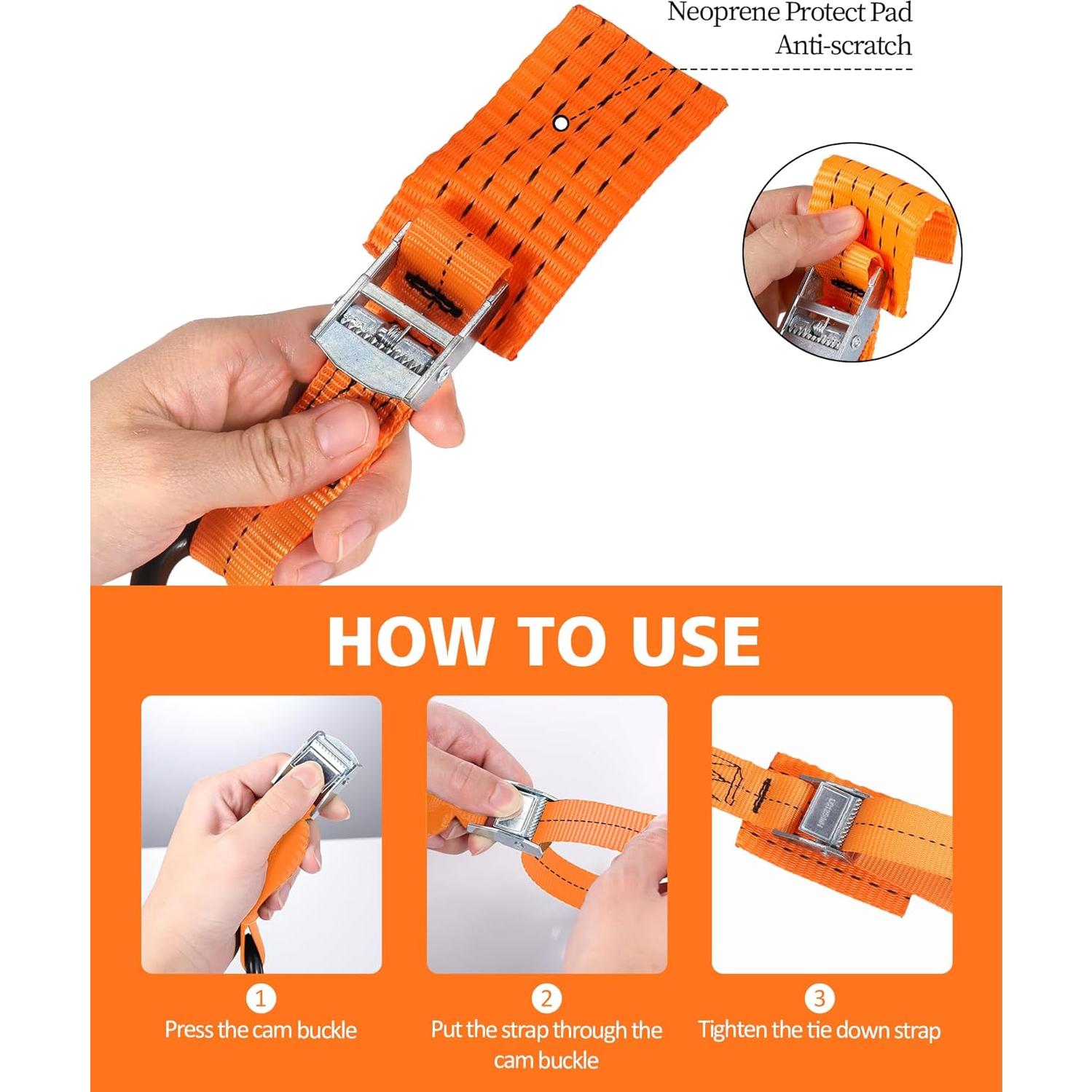 Neoprene Protect Pad
Anti-scratch

HOW TO USE

1
Press the cam buckle

2
Put the strap through the cam buckle

3
Tighten the tie down strap