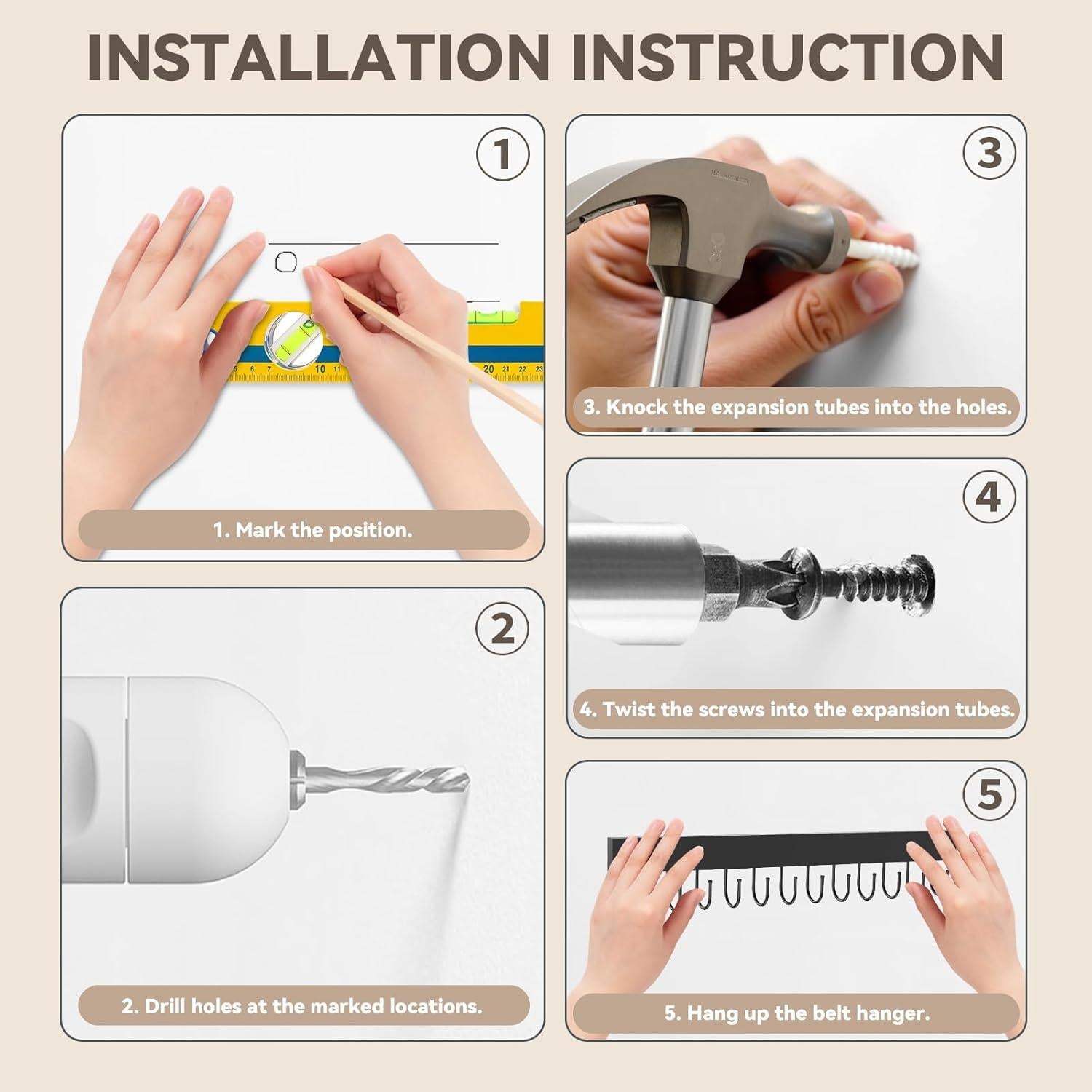 INSTALLATION INSTRUCTION

1

5 6 7 10 11 20 21 22 23

1. Mark the position.

2

2. Drill holes at the marked locations.

3

3. Knock the expansion tubes into the holes.

4

4. Twist the screws into the expansion tubes.

5

5. Hang up the belt hanger.