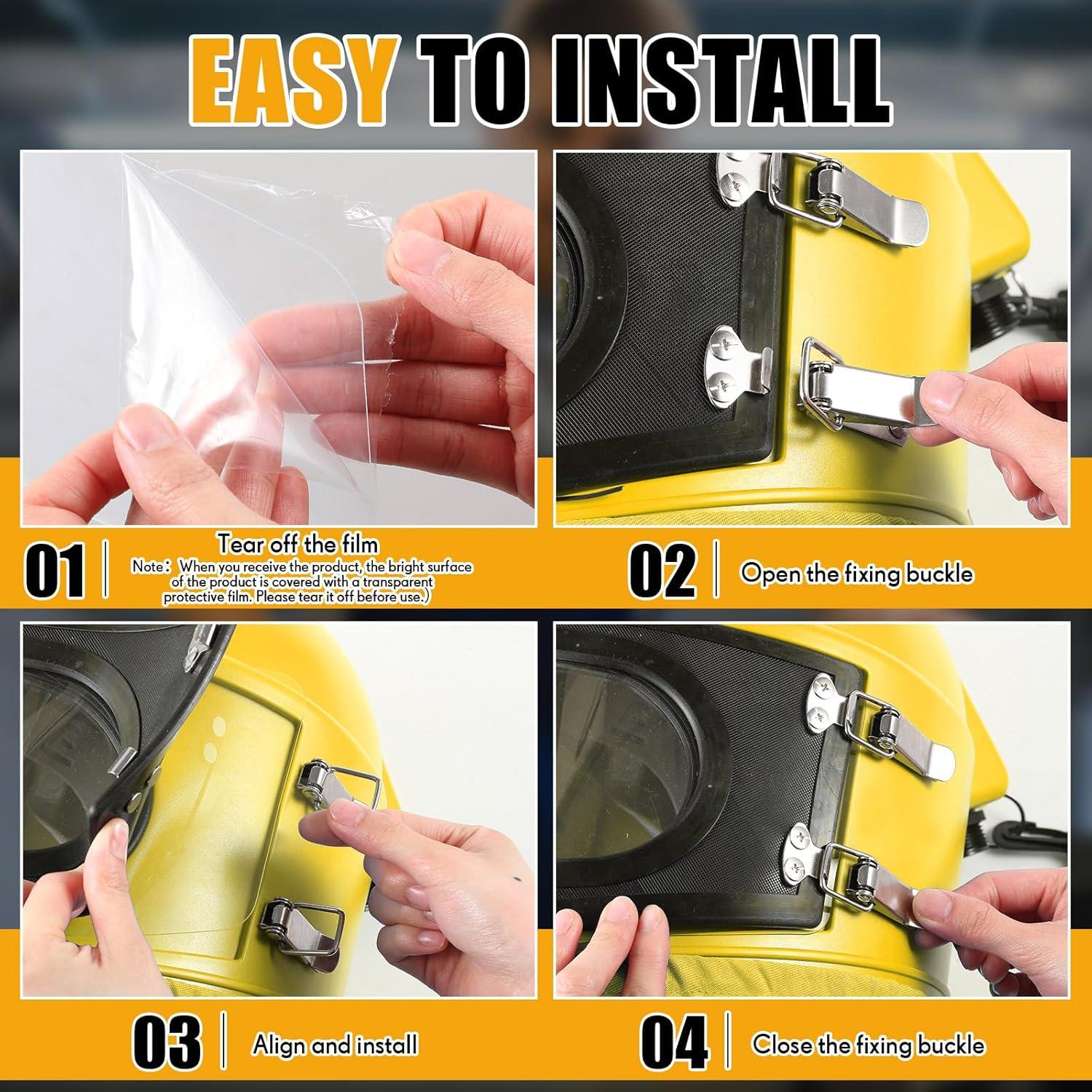 EASY TO INSTALL

01

Tear off the film

Note：When you receive the product, the bright surface of the product is covered with a transparent protective film. Please tear it off before use.）

02

Open the fixing buckle

03

Align and install

04

Close the fixing buckle