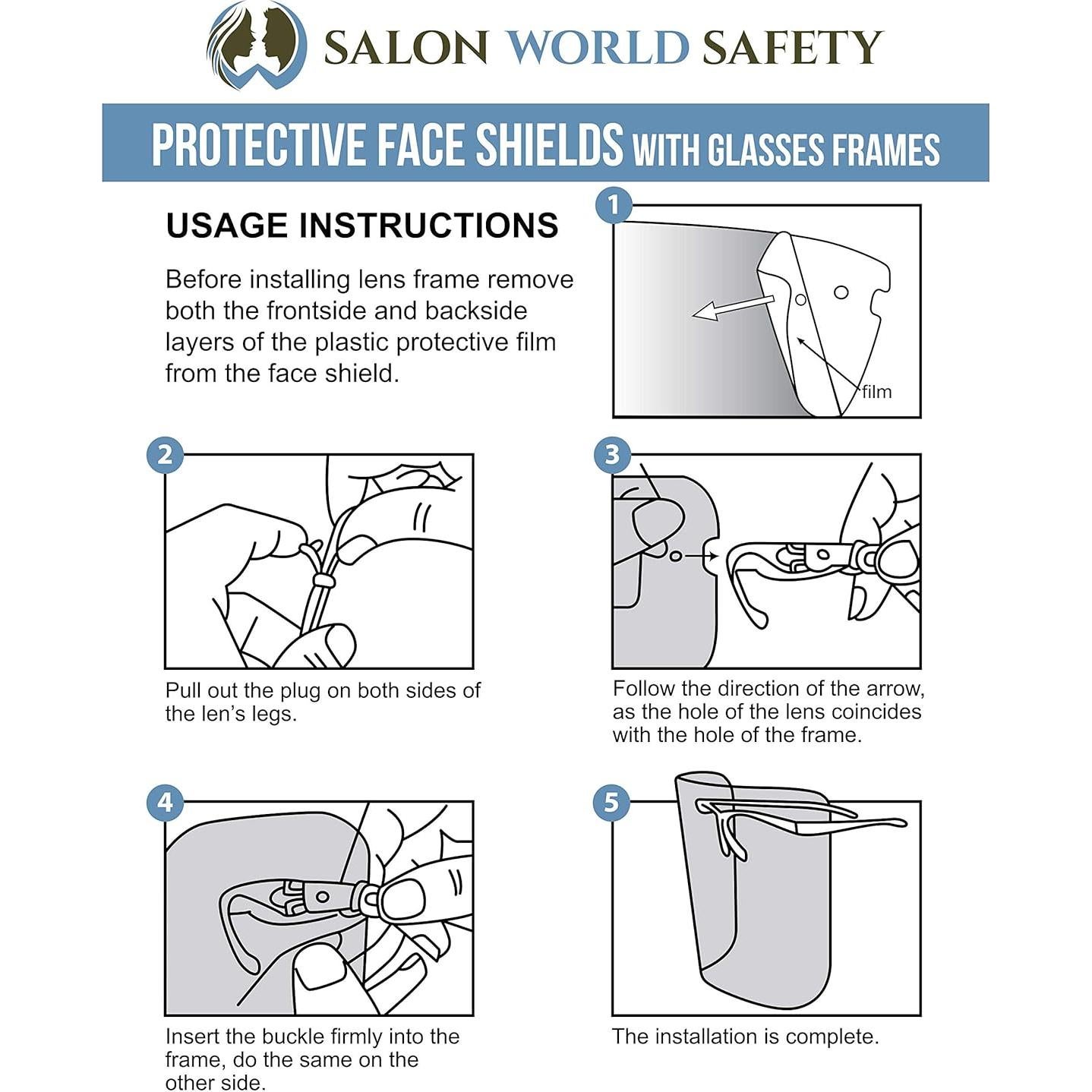 SALON WORLD SAFETY

PROTECTIVE FACE SHIELDS WITH GLASSES FRAMES

USAGE INSTRUCTIONS

Before installing lens frame remove both the frontside and backside layers of the plastic protective film from the face shield.

1

film

2

Pull out the plug on both sides of the len's legs.

3

Follow the direction of the arrow, as the hole of the lens coincides with the hole of the frame.

4

Insert the buckle firmly into the frame, do the same on the other side.

5

The installation is complete.