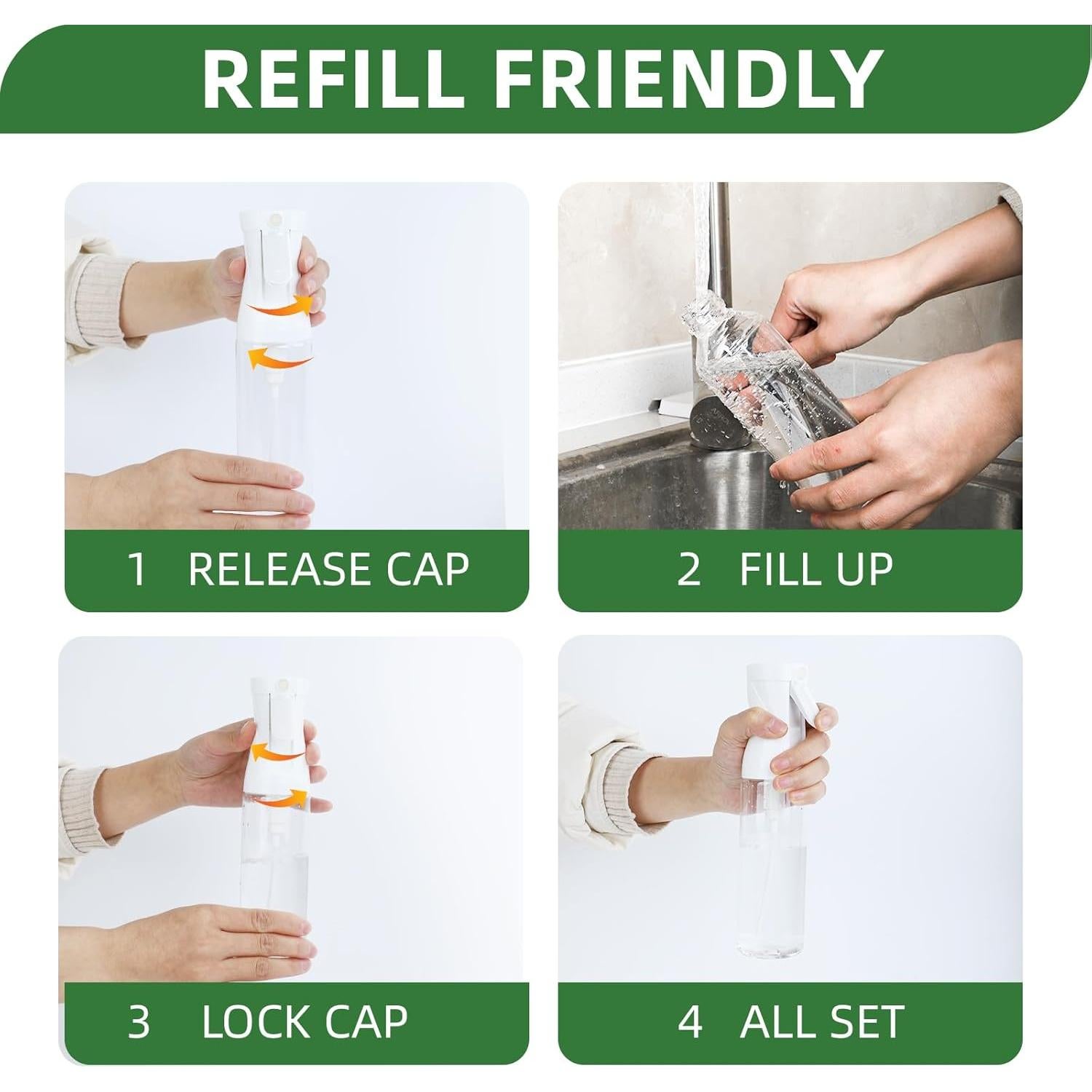 REFILL FRIENDLY

1 RELEASE CAP

2 FILL UP

3 LOCK CAP

4 ALL SET