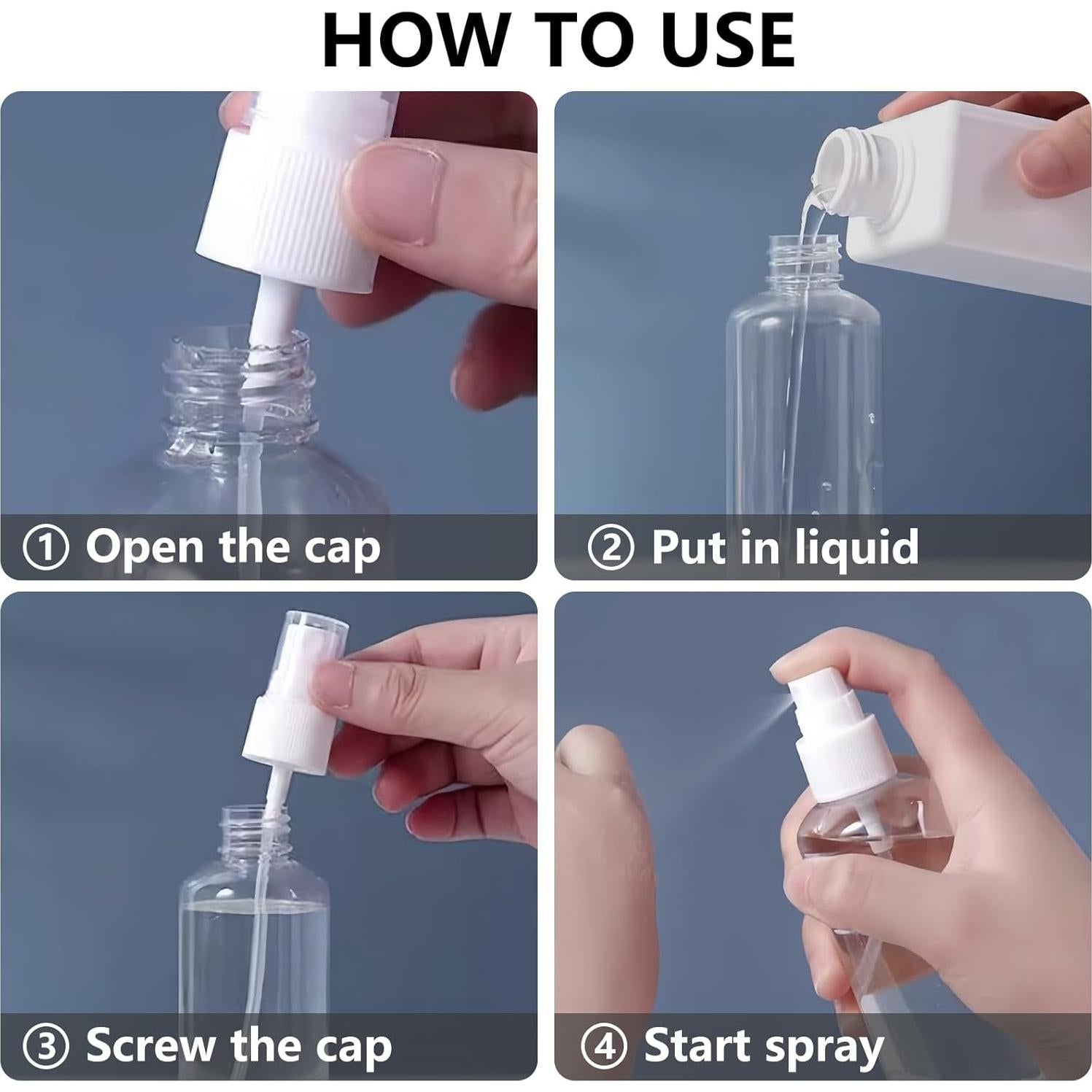 HOW TO USE

① Open the cap

② Put in liquid

③ Screw the cap

④ Start spray