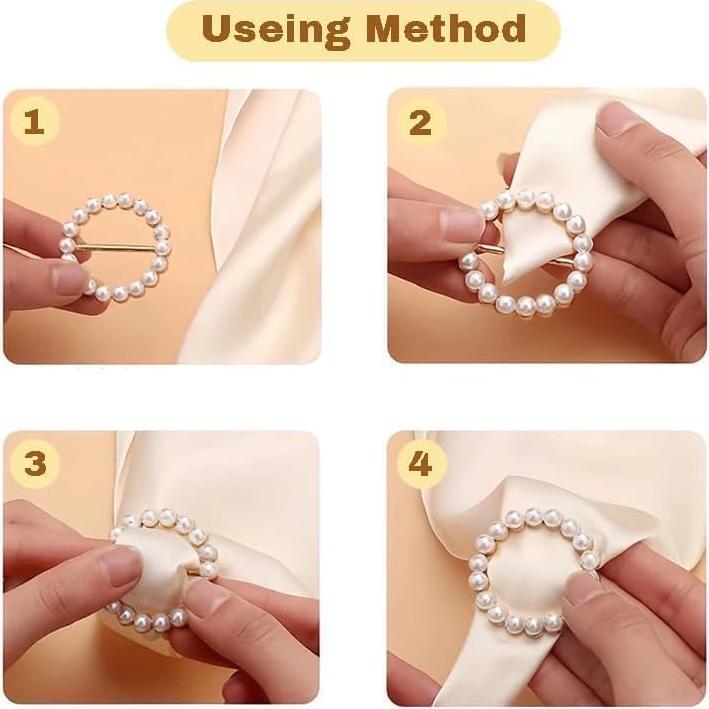 Useing Method

1

2

3

4