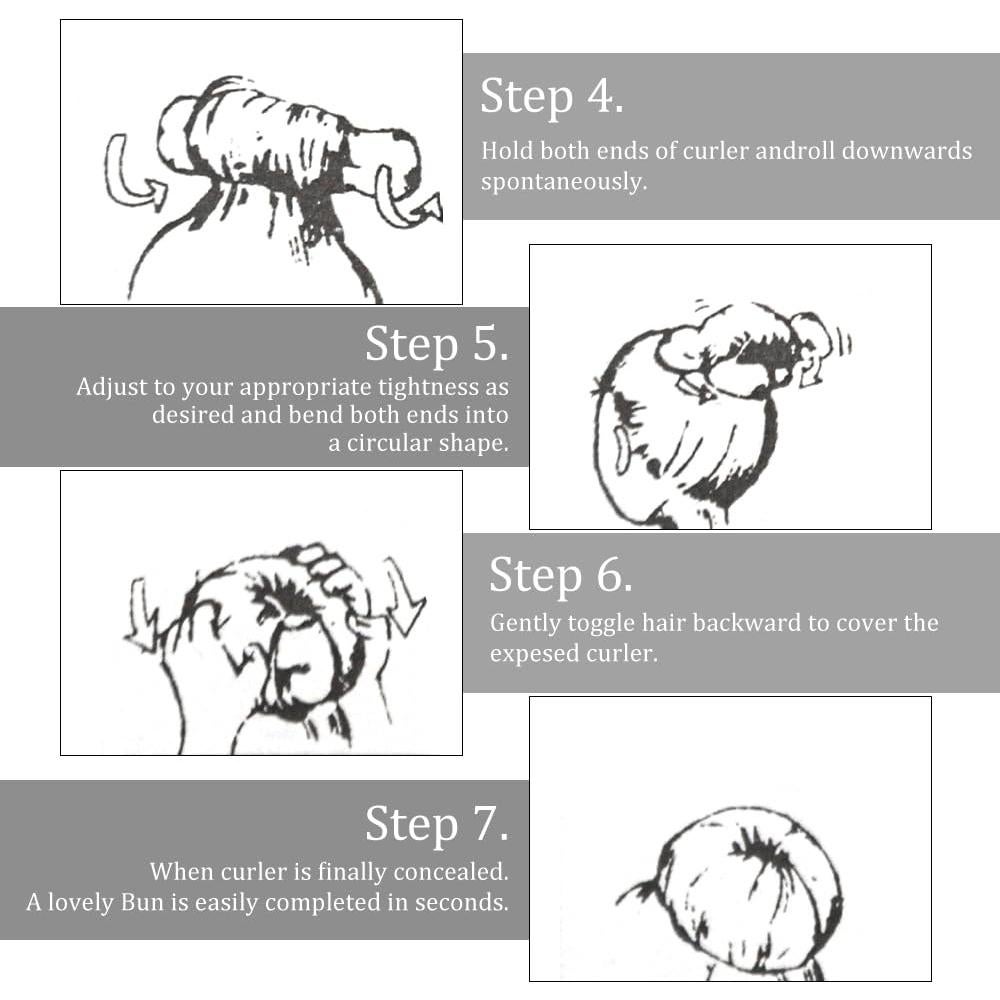 Step 4.
Hold both ends of curler androll downwards spontaneously.

Step 5.
Adjust to your appropriate tightness as desired and bend both ends into a circular shape.

Step 6.
Gently toggle hair backward to cover the expesed curler.

Step 7.
When curler is finally concealed. A lovely Bun is easily completed in seconds.