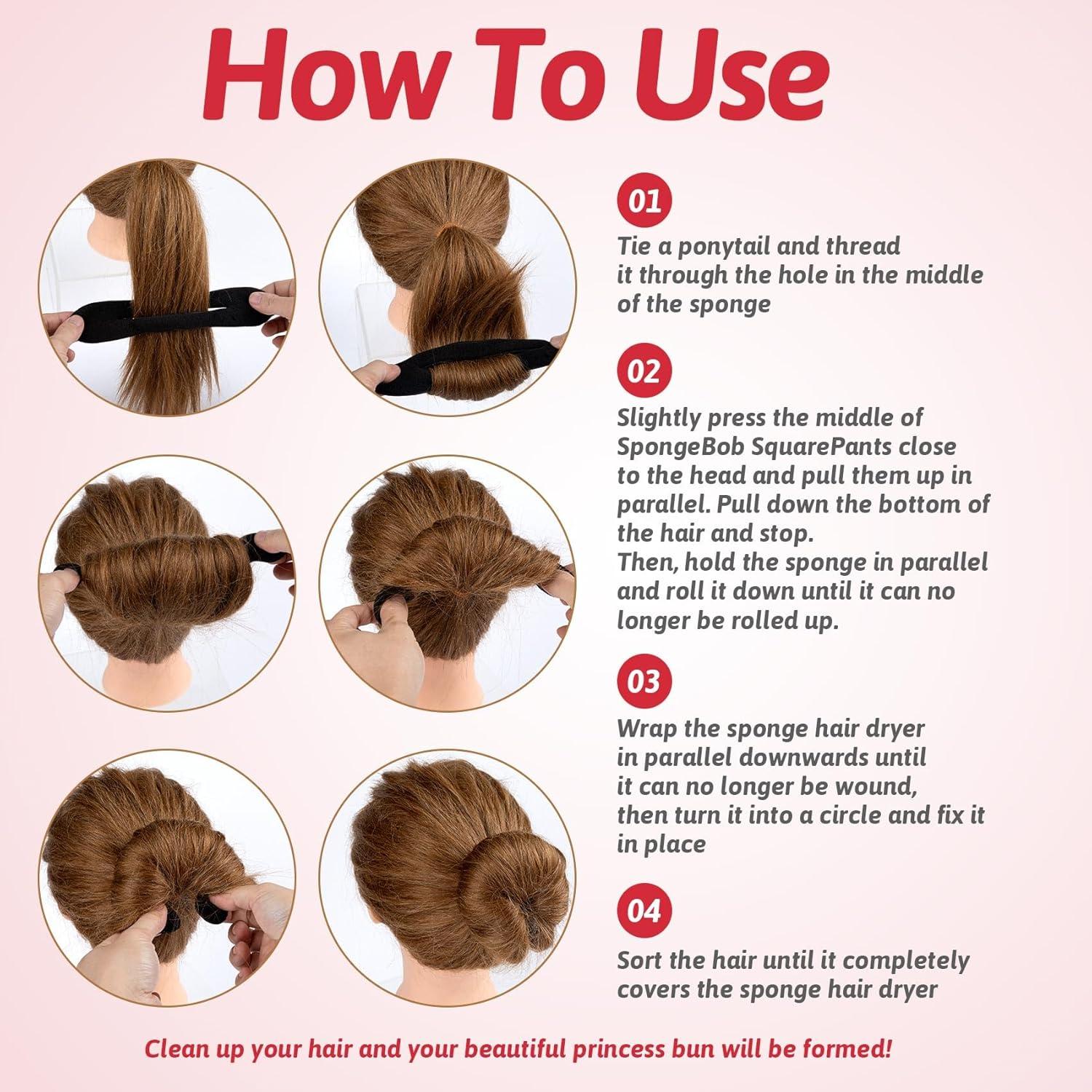 How To Use

01

Tie a ponytail and thread it through the hole in the middle of the sponge

02

Slightly press the middle of SpongeBob SquarePants close to the head and pull them up in parallel. Pull down the bottom of the hair and stop.
Then, hold the sponge in parallel and roll it down until it can no longer be rolled up.

03

Wrap the sponge hair dryer in parallel downwards until it can no longer be wound, then turn it into a circle and fix it in place

04

Sort the hair until it completely covers the sponge hair dryer

Clean up your hair and your beautiful princess bun will be formed!