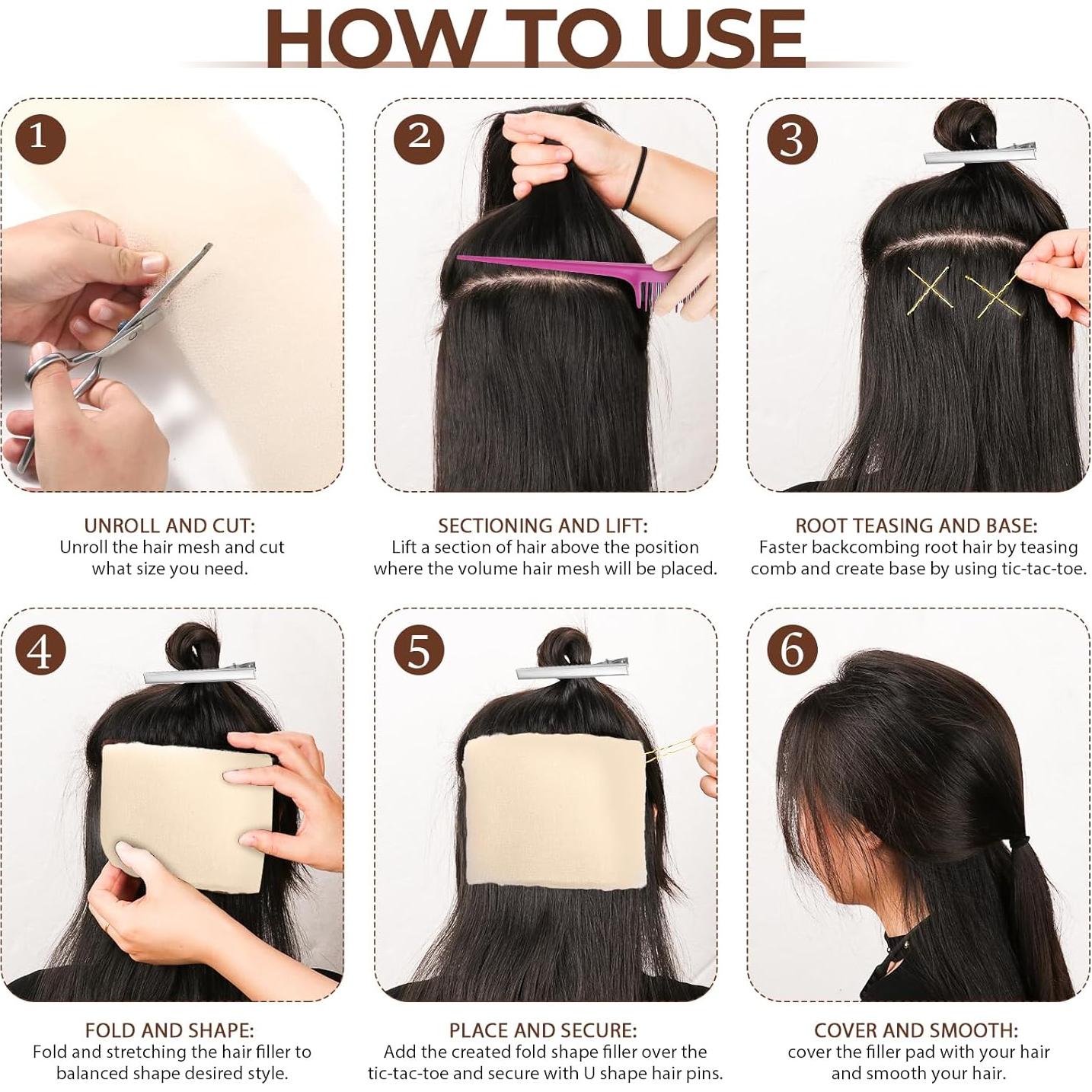 HOW TO USE

1

UNROLL AND CUT:
Unroll the hair mesh and cut what size you need.

2

SECTIONING AND LIFT:
Lift a section of hair above the position where the volume hair mesh will be placed.

3

ROOT TEASING AND BASE:
Faster backcombing root hair by teasing comb and create base by using tic-tac-toe.

4

FOLD AND SHAPE:
Fold and stretching the hair filler to balanced shape desired style.

5

PLACE AND SECURE:
Add the created fold shape filler over the tic-tac-toe and secure with U shape hair pins.

6

COVER AND SMOOTH:
cover the filler pad with your hair and smooth your hair.