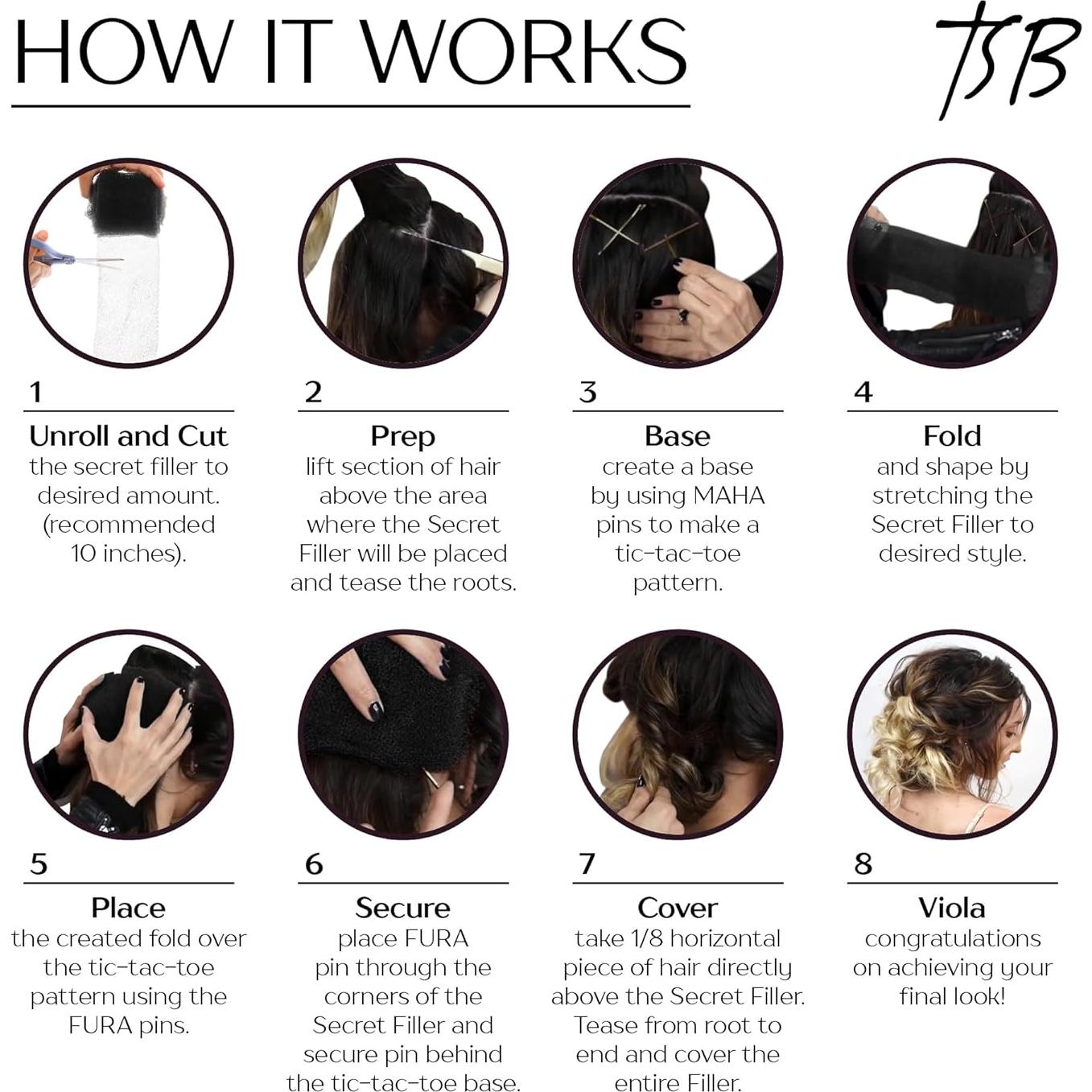 HOW IT WORKS

TSB

1

Unroll and Cut
the secret filler to desired amount. (recommended 10 inches).

2

Prep
lift section of hair above the area where the Secret Filler will be placed and tease the roots.

3

Base
create a base by using MAHA pins to make a tic-tac-toe pattern.

4

Fold
and shape by stretching the Secret Filler to desired style.

5

Place
the created fold over the tic-tac-toe pattern using the FURA pins.

6

Secure
place FURA pin through the corners of the Secret Filler and secure pin behind the tic-tac-toe base.

7

Cover
take 1/8 horizontal piece of hair directly above the Secret Filler. Tease from root to end and cover the entire Filler.

8

Viola
congratulations on achieving your final look!