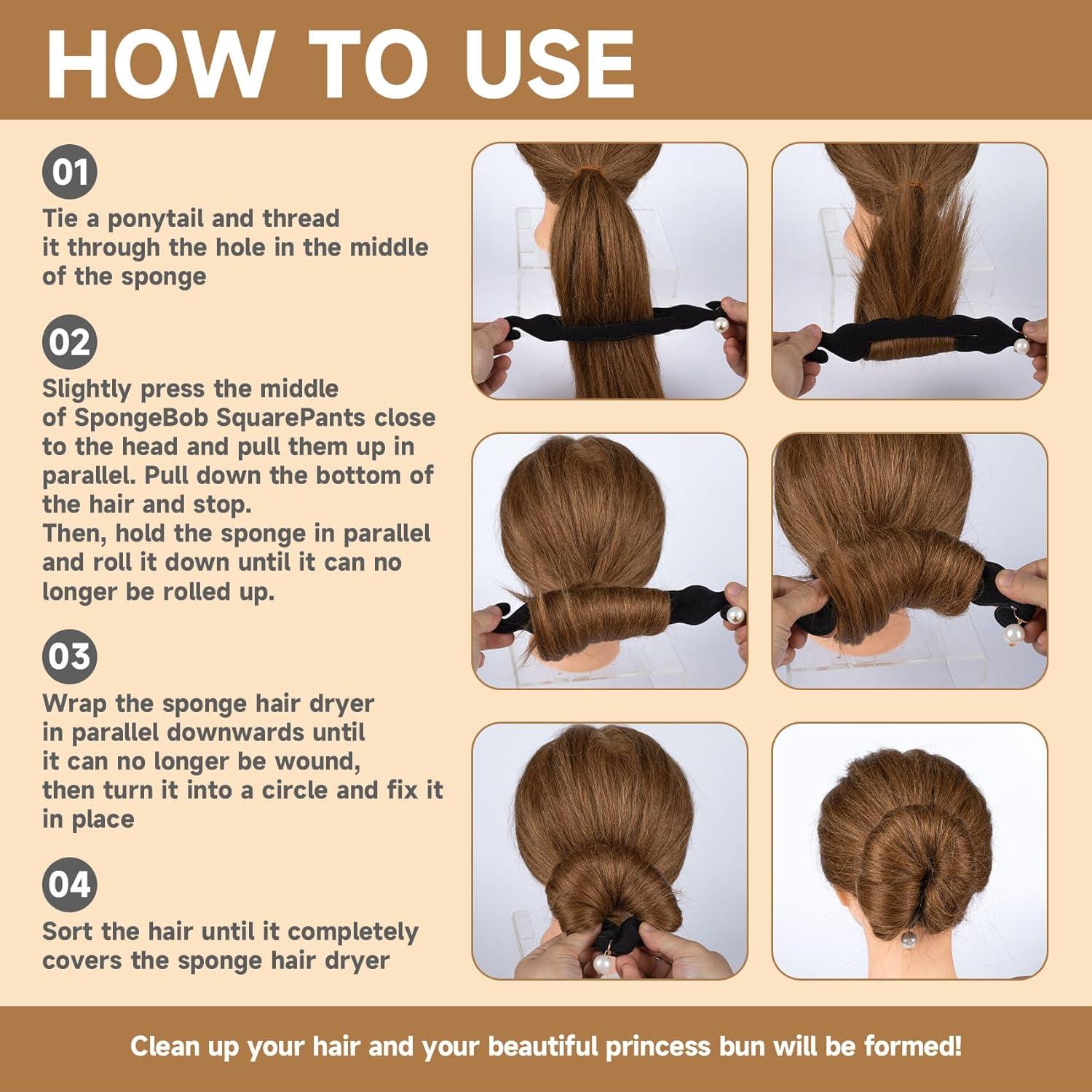 HOW TO USE

01

Tie a ponytail and thread it through the hole in the middle of the sponge

02

Slightly press the middle of SpongeBob SquarePants close to the head and pull them up in parallel. Pull down the bottom of the hair and stop.
Then, hold the sponge in parallel and roll it down until it can no longer be rolled up.

03

Wrap the sponge hair dryer in parallel downwards until it can no longer be wound, then turn it into a circle and fix it in place

04

Sort the hair until it completely covers the sponge hair dryer

Clean up your hair and your beautiful princess bun will be formed!