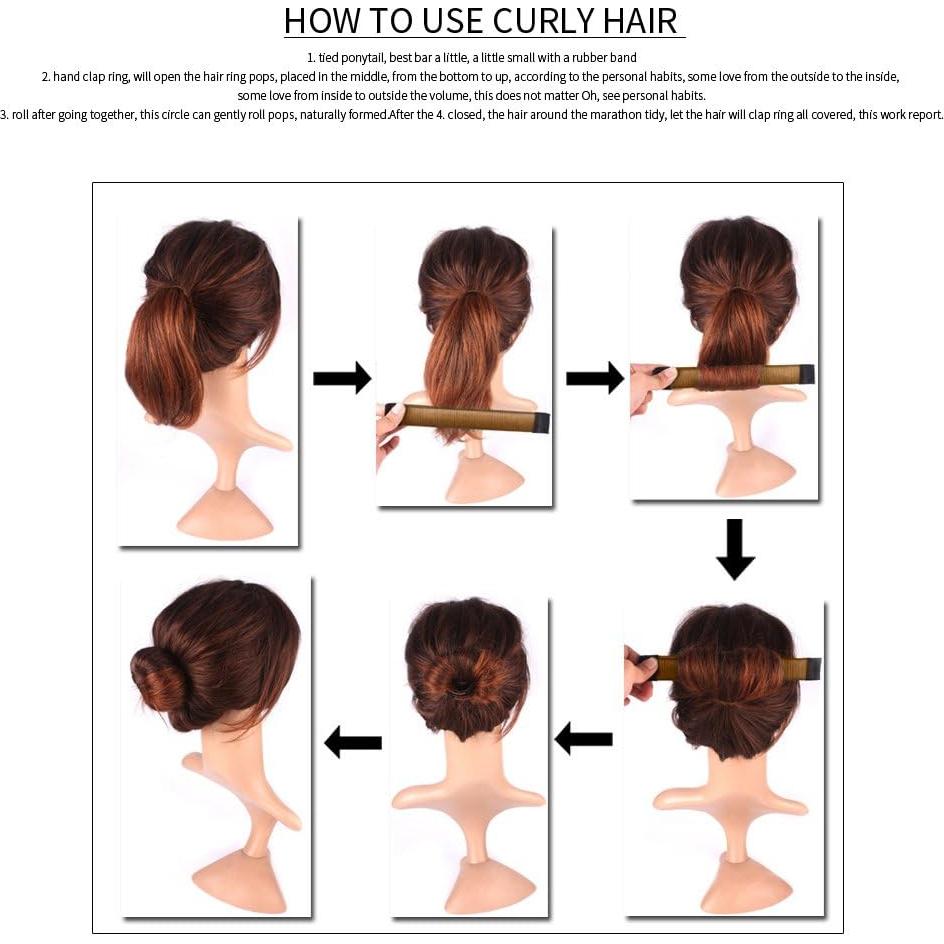 HOW TO USE CURLY HAIR

1. tied ponytail, best bar a little, a little small with a rubber band

2. hand clap ring, will open the hair ring pops, placed in the middle, from the bottom to up, according to the personal habits, some love from the outside to the inside, some love from inside to outside the volume, this does not matter Oh, see personal habits.

3. roll after going together, this circle can gently roll pops, naturally formed.After the 4. closed, the hair around the marathon tidy, let the hair will clap ring all covered, this work report.