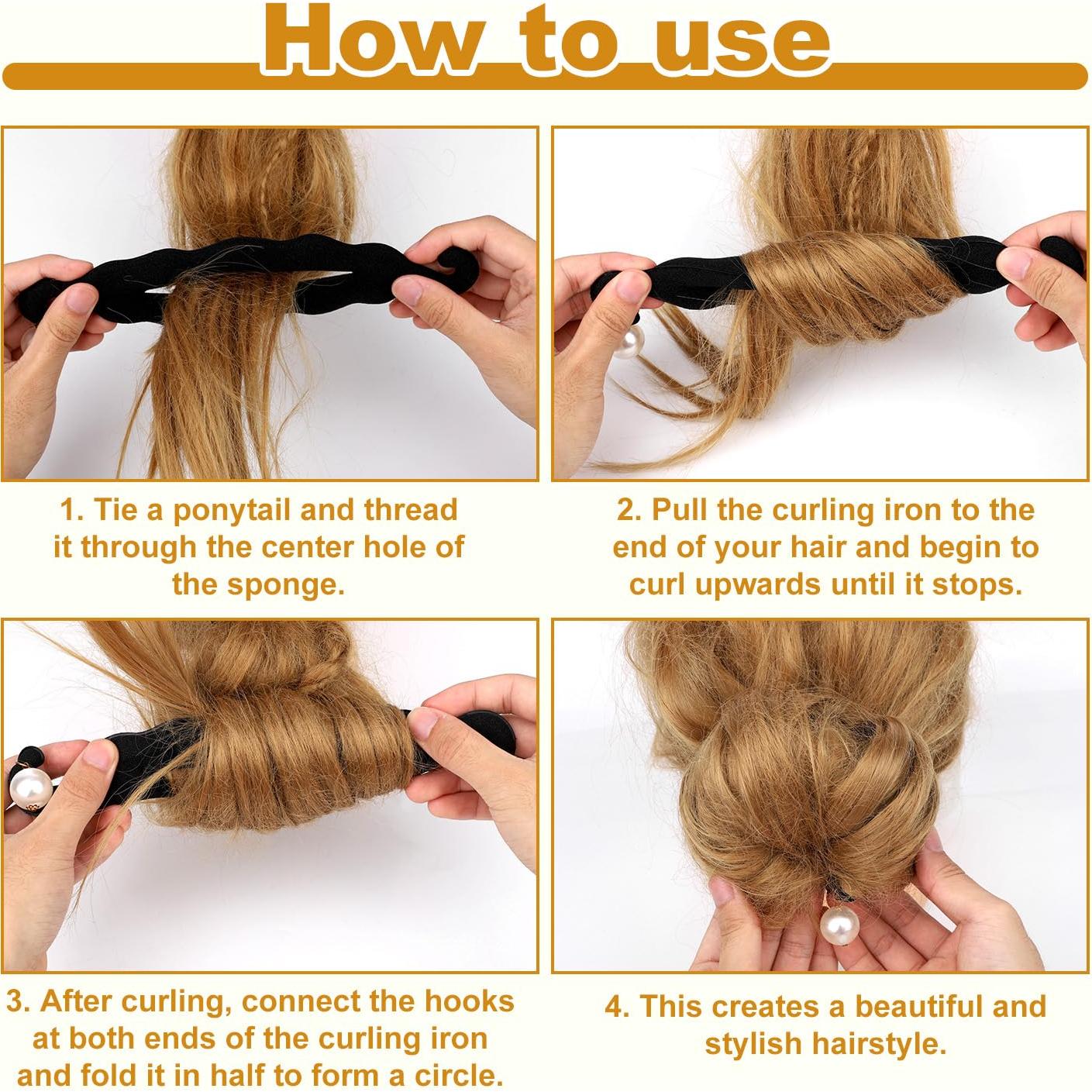 How to use

1. Tie a ponytail and thread it through the center hole of the sponge.

2. Pull the curling iron to the end of your hair and begin to curl upwards until it stops.

3. After curling, connect the hooks at both ends of the curling iron and fold it in half to form a circle.

4. This creates a beautiful and stylish hairstyle.