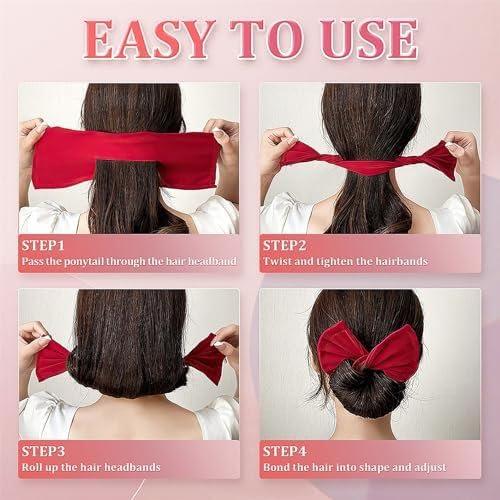 EASY TO USE

STEP1
Pass the ponytail through the hair headband

STEP2
Twist and tighten the hairbands

STEP3
Roll up the hair headbands

STEP4
Bond the hair into shape and adjust