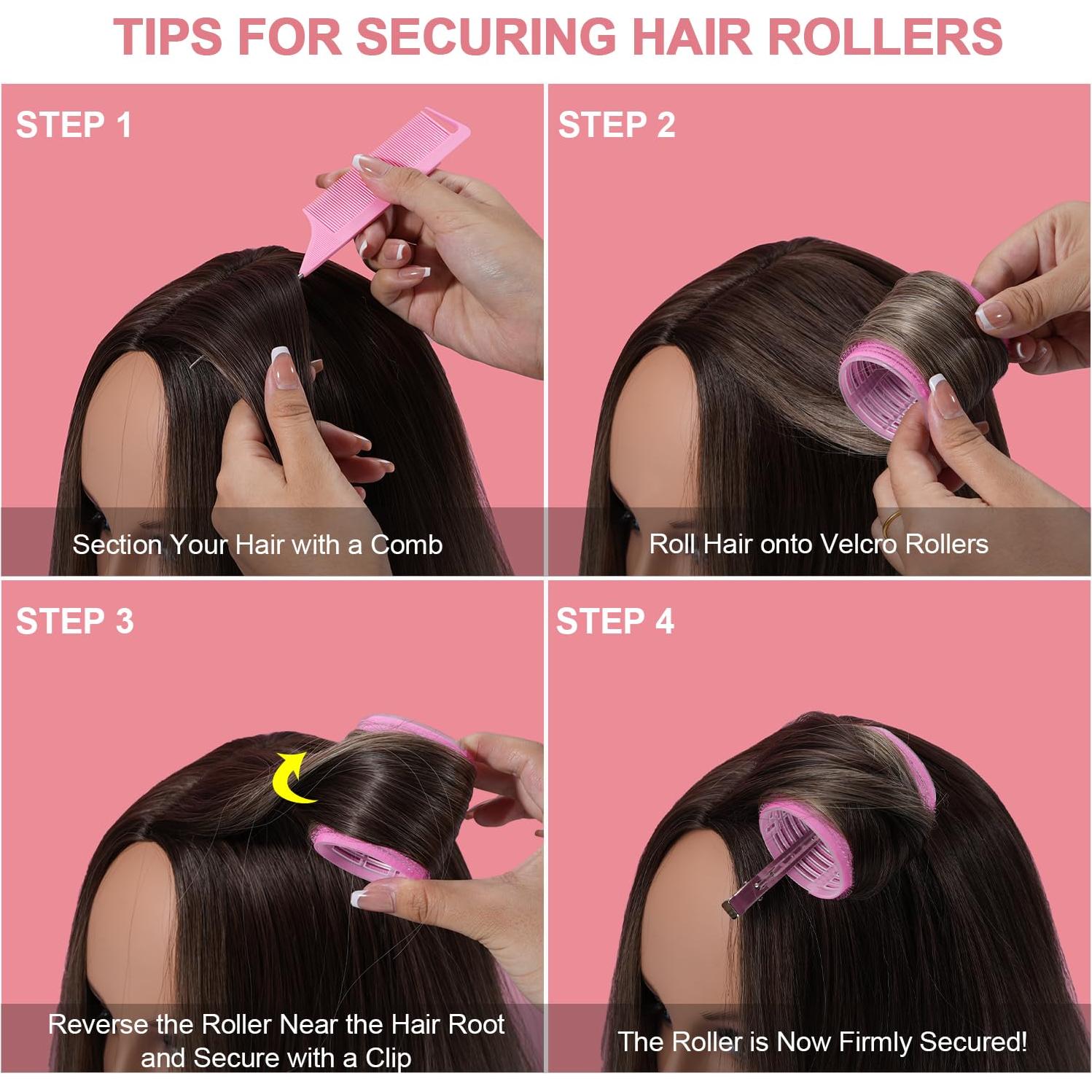 TIPS FOR SECURING HAIR ROLLERS

STEP 1

Section Your Hair with a Comb

STEP 2

Roll Hair onto Velcro Rollers

STEP 3

Reverse the Roller Near the Hair Root and Secure with a Clip

STEP 4

The Roller is Now Firmly Secured!