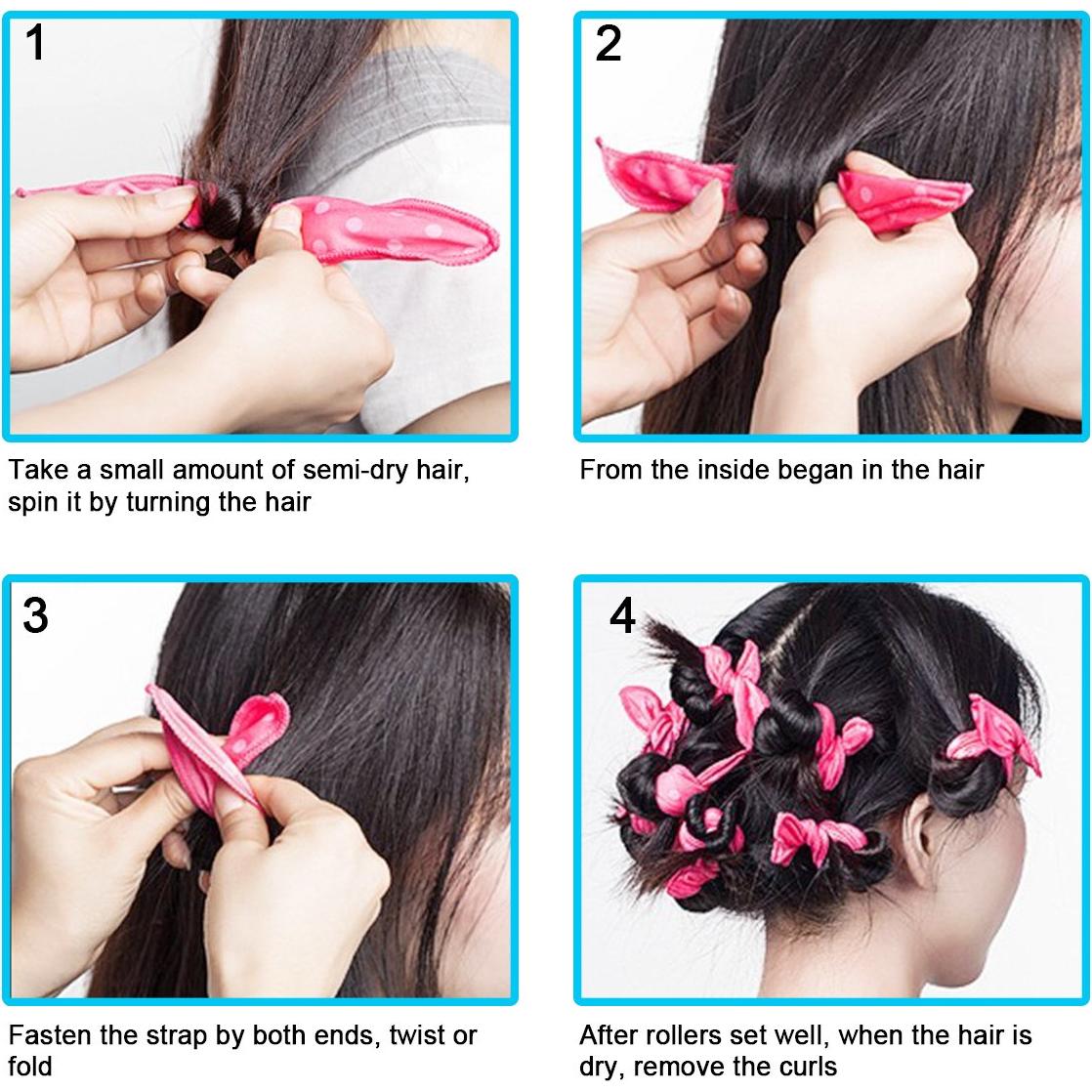 1

Take a small amount of semi-dry hair, spin it by turning the hair

2

From the inside began in the hair

3

Fasten the strap by both ends, twist or fold

4

After rollers set well, when the hair is dry, remove the curls