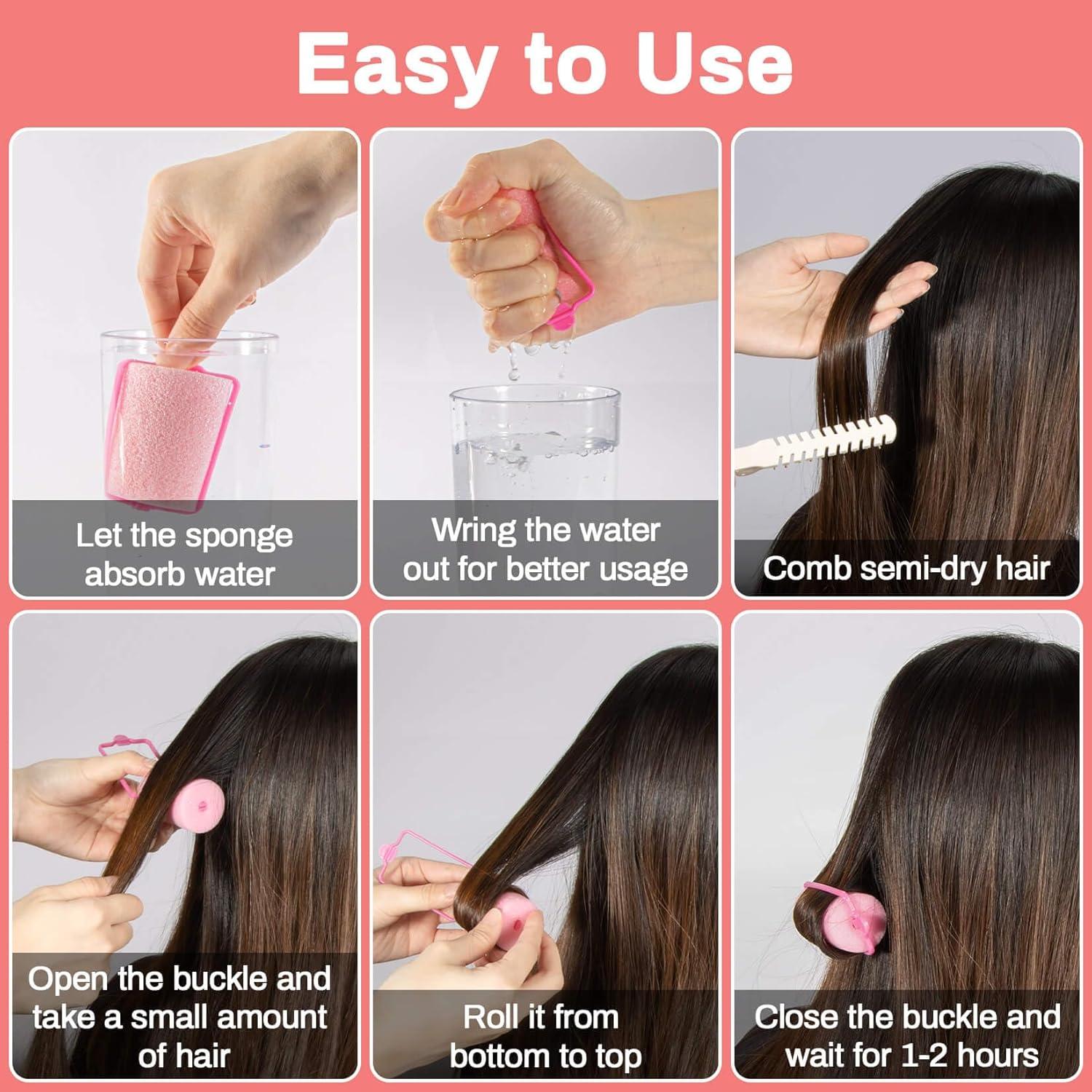 Easy to Use

Let the sponge absorb water

Wring the water out for better usage

Comb semi-dry hair

Open the buckle and take a small amount of hair

Roll it from bottom to top

Close the buckle and wait for 1-2 hours